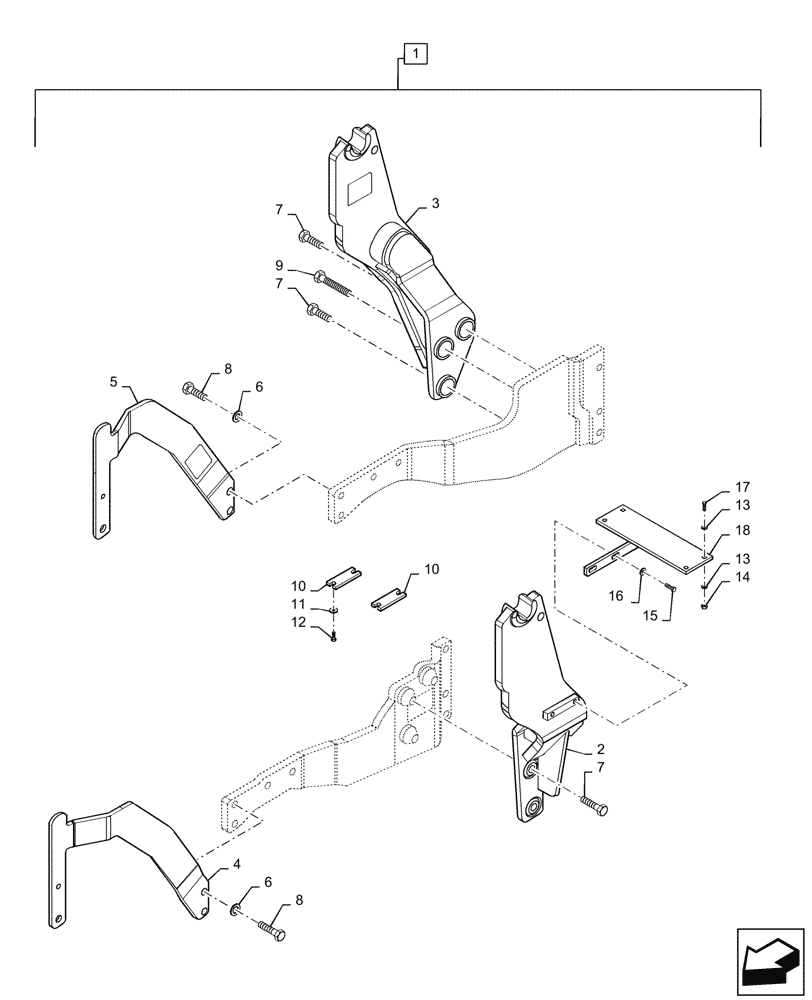 1
3
7
9
7
5
8
6
17
13
18
13
14
16
15
10
10
11
12
2
7
4
6
8