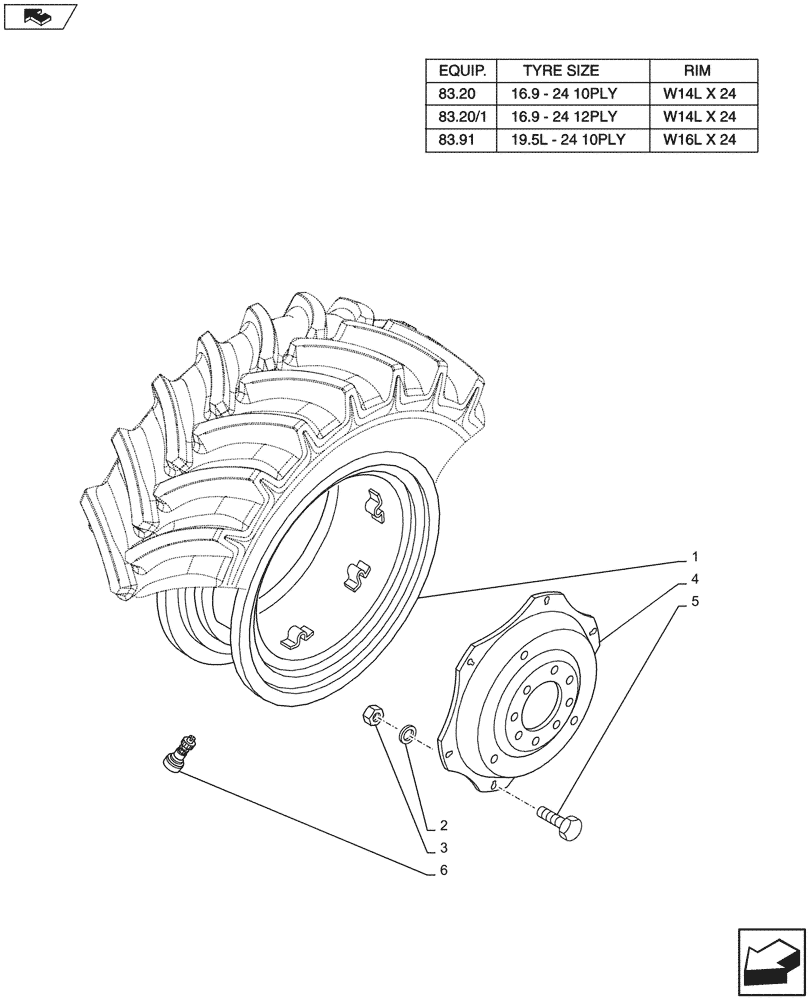 | EQUIP. | TYRE SIZE | RIM |
|---|---|---|
| 83.20 | 16.9 - 24 10PLY | W14L X 24 |
| 83.20/1 | 16.9 - 24 12PLY | W14L X 24 |
| 83.91 | 19.5L - 24 10PLY | W16L X 24 |

1
4
5
2
3
6