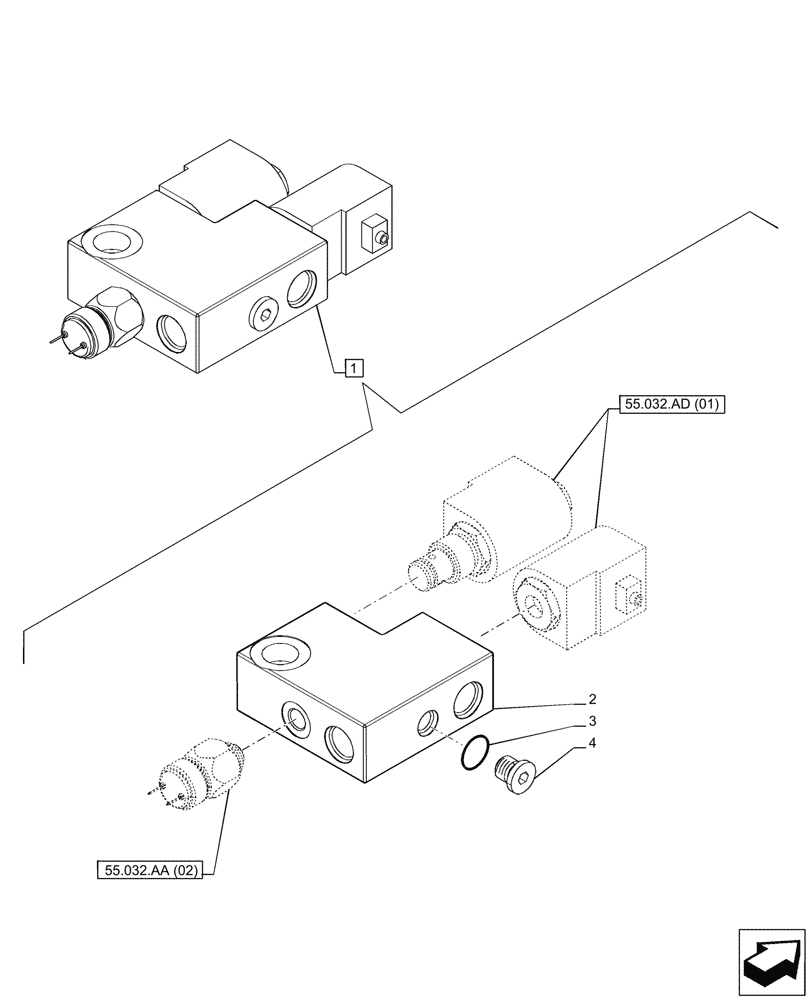 1

55.032.AD (01)

2

3

4

55.032.AA (02)