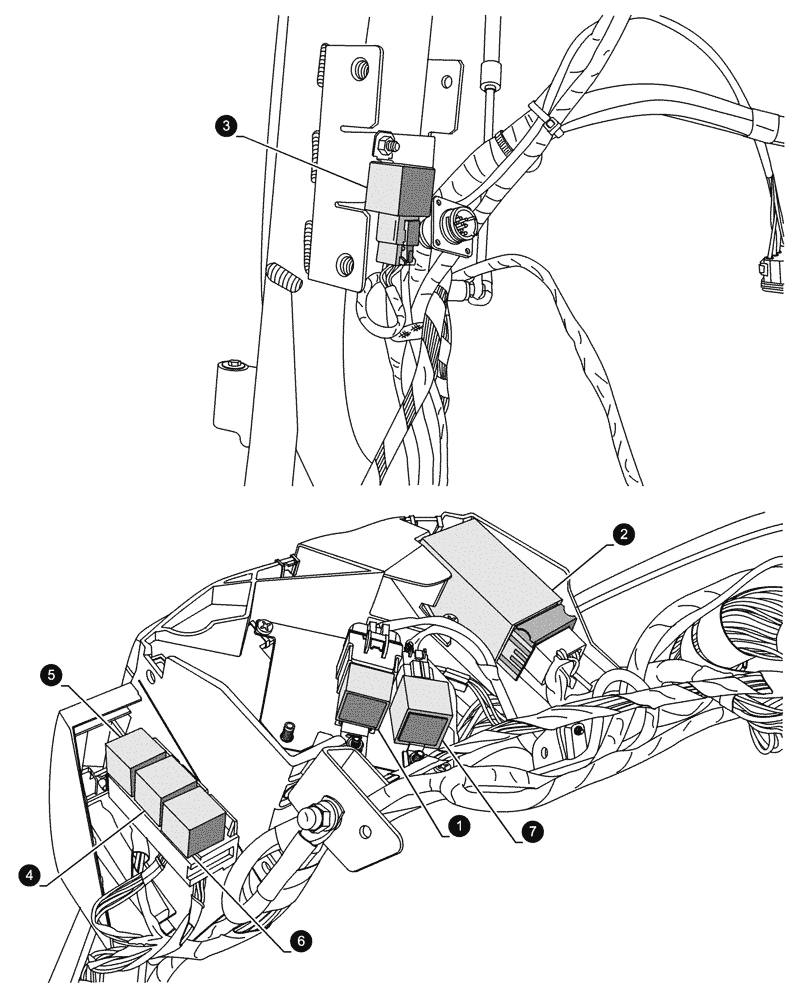 3
2
5
1
7
4
6