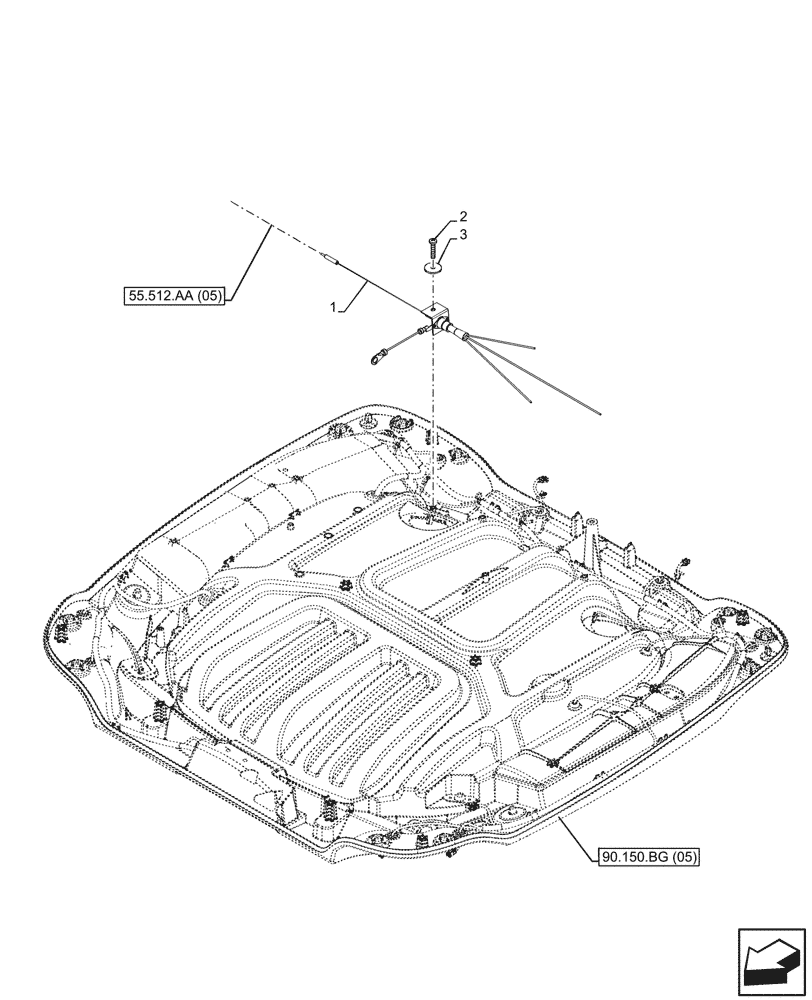 2
3
55.512.AA (05)
1
90.150.BG (05)