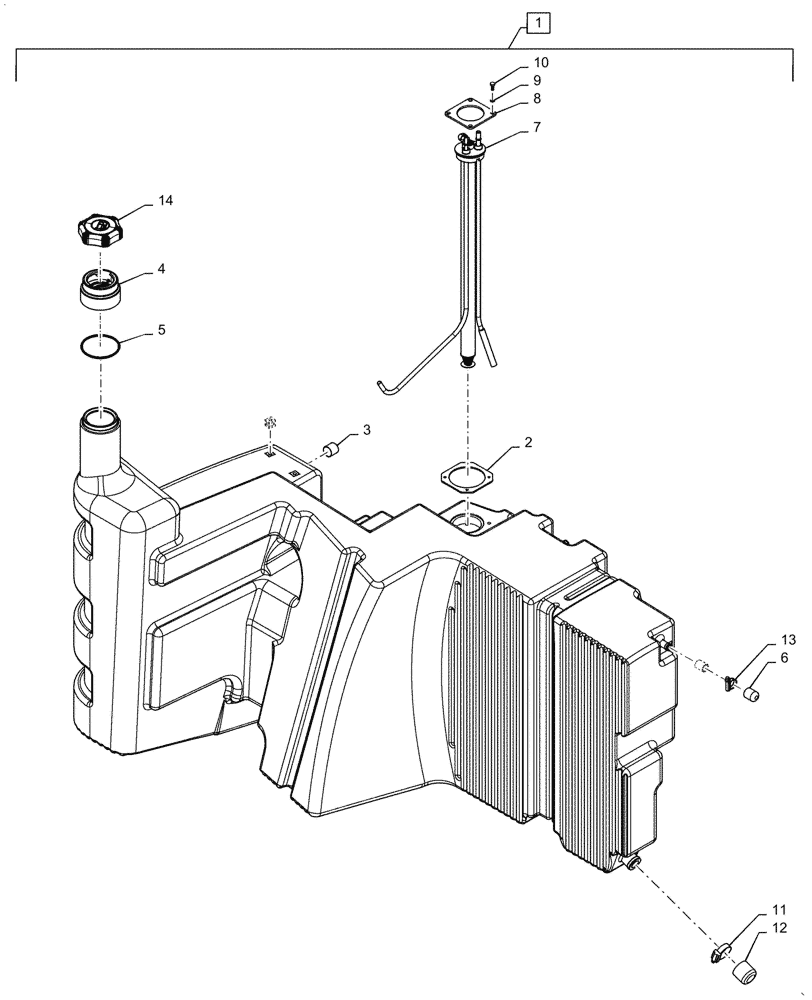 1
10
9
8
7
14
4
5
3
2
13
6
11
12