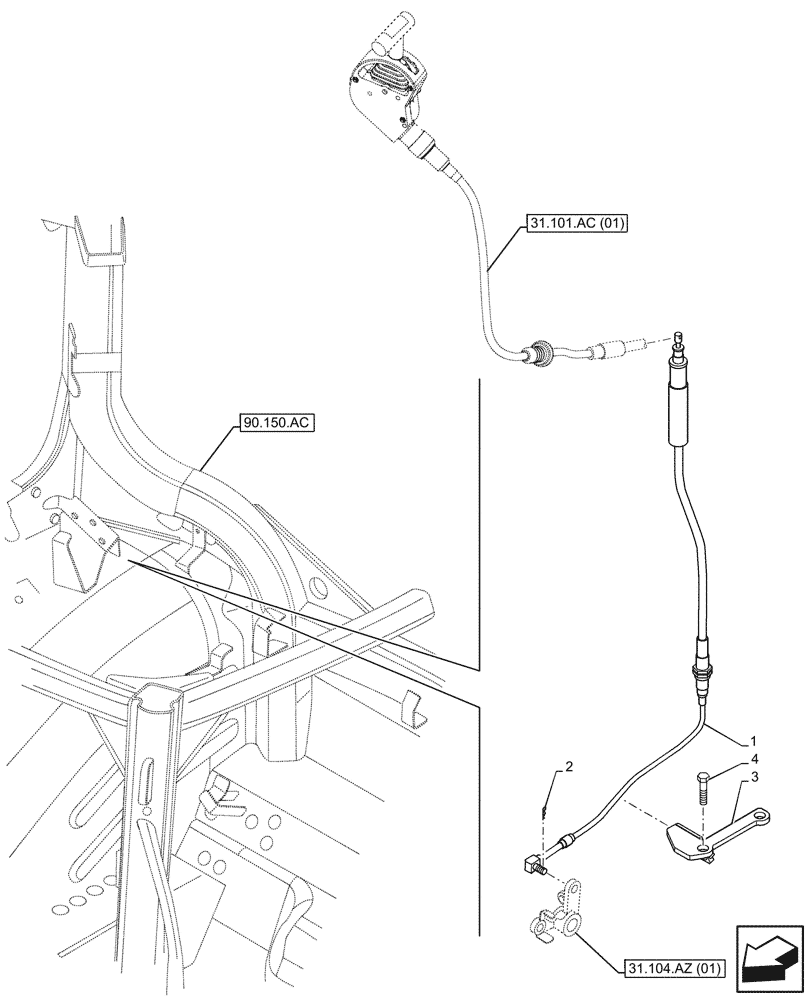 31.101.AC (01)

90.150.AC

1

4

3

2

31.104.AZ (01)