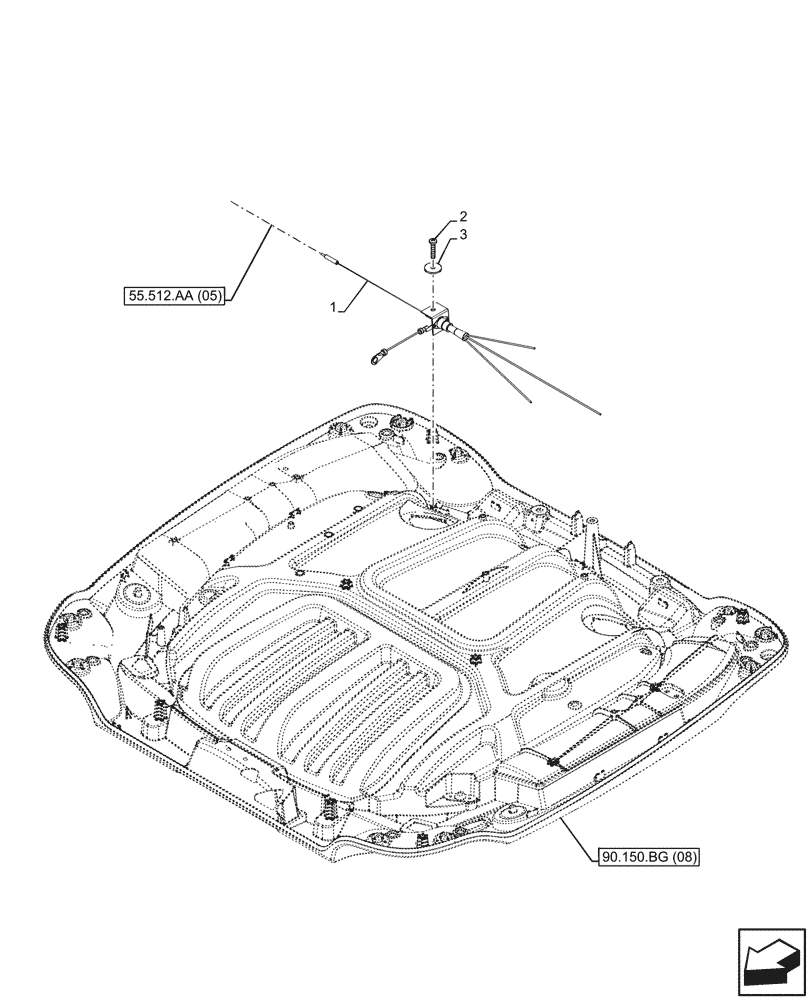 2
3
55.512.AA (05)
1
90.150.BG (08)