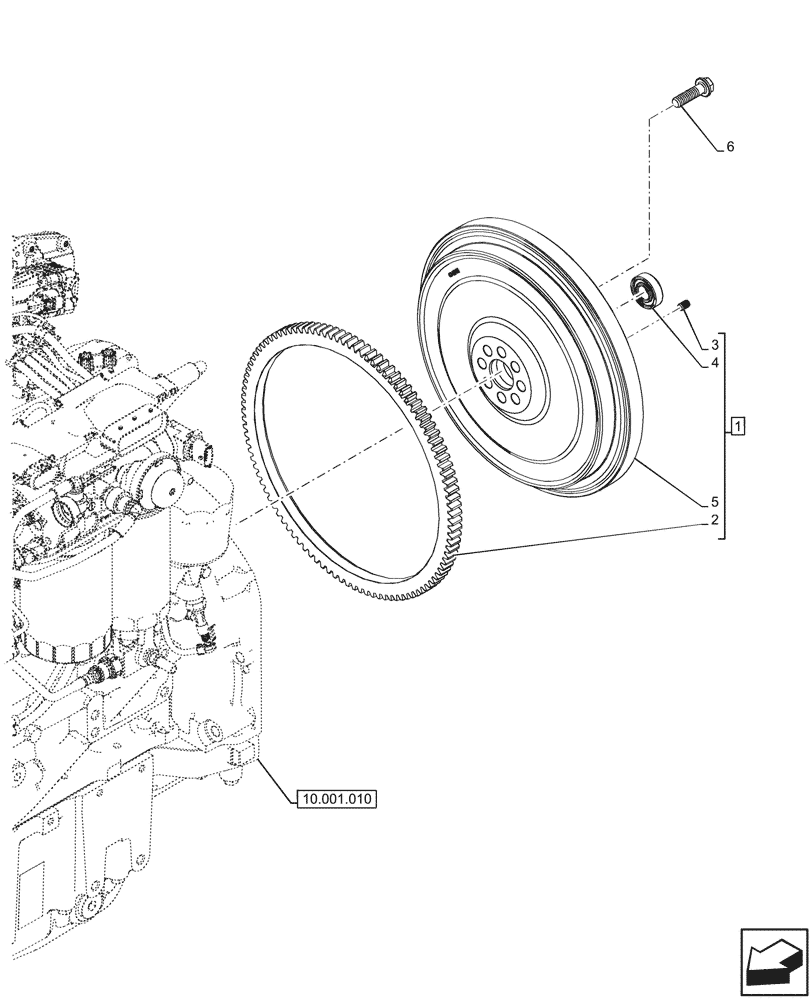 6
3
4
1
5
2
10.001.010