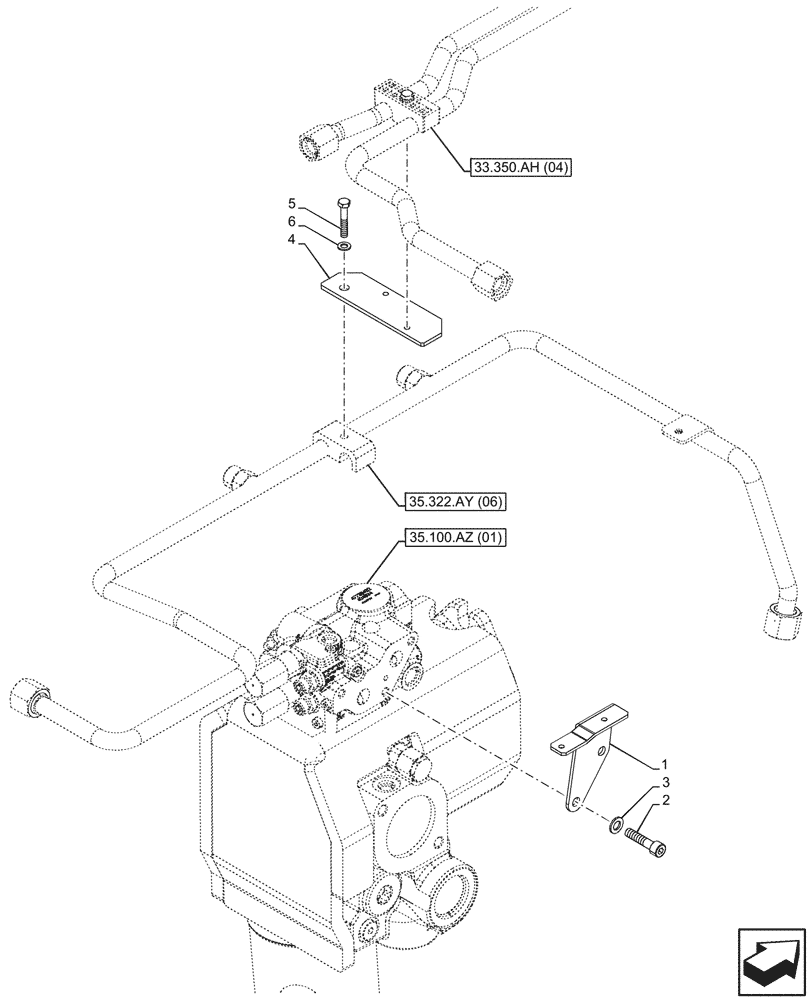 33.350.AH (04)

5
6
4

35.322.AY (06)

35.100.AZ (01)

1
3
2