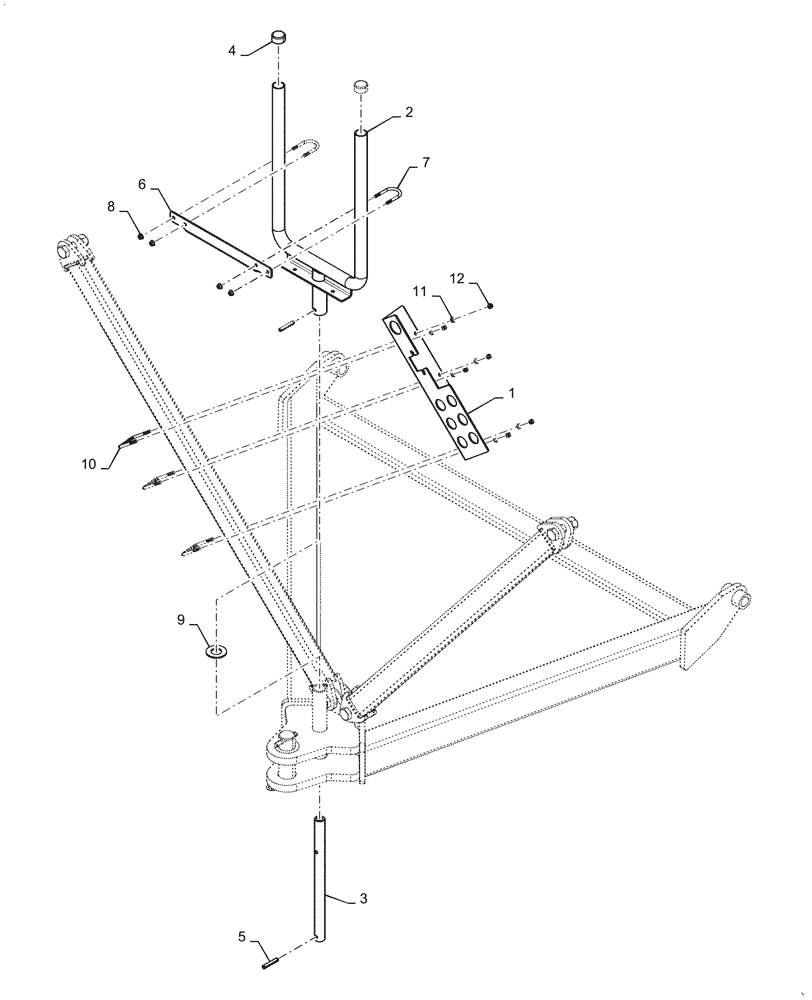 4
2
7
6
8
11
12
1
10
9
3
5