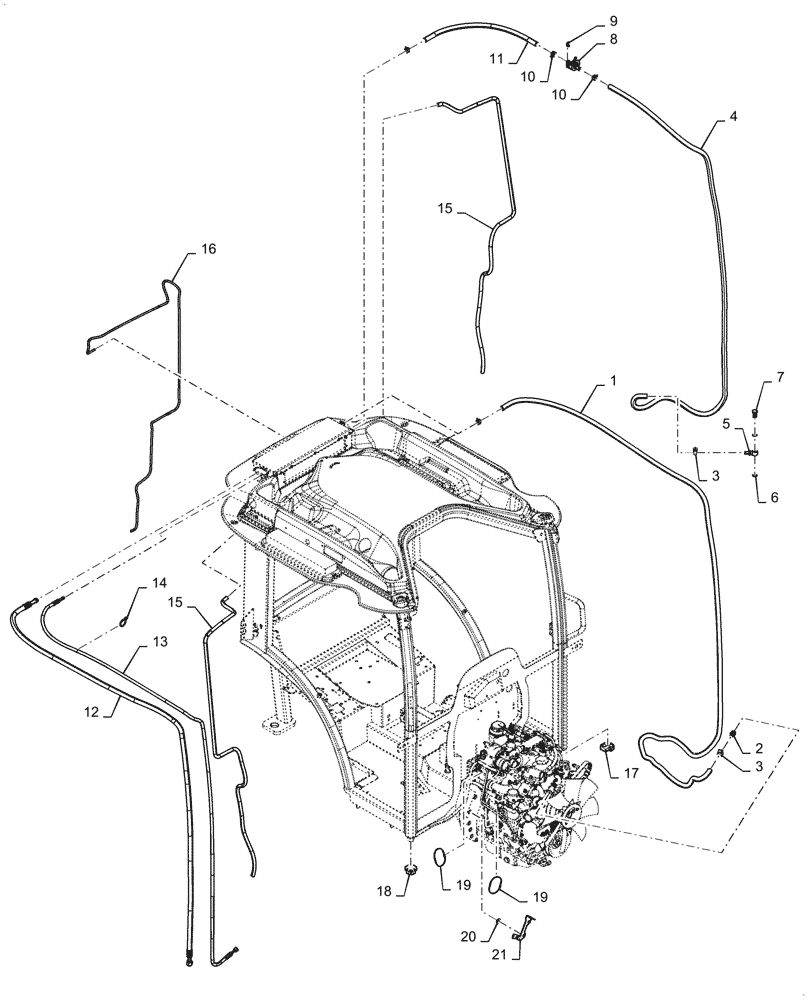 9
8
11
10
10
4
15
16
1
7
5
3
6
14
15
13
12
2
3
17
18
19
19
20
21