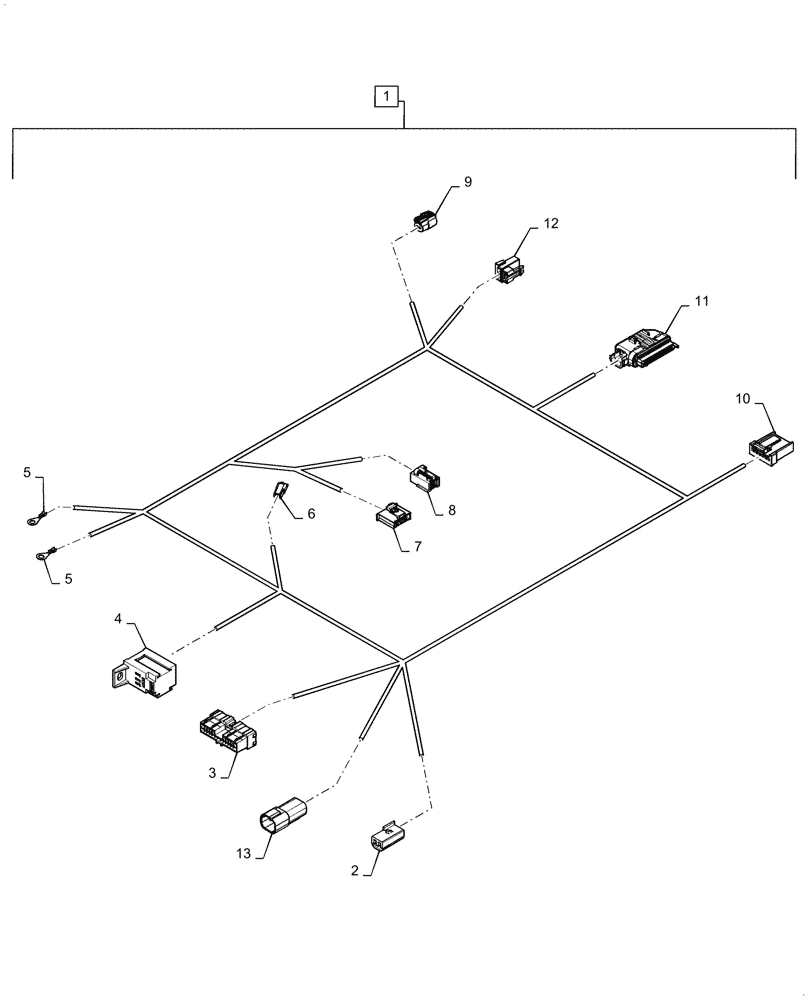 1
9
12
11
10
5
6
8
7
5
4
3
13
2