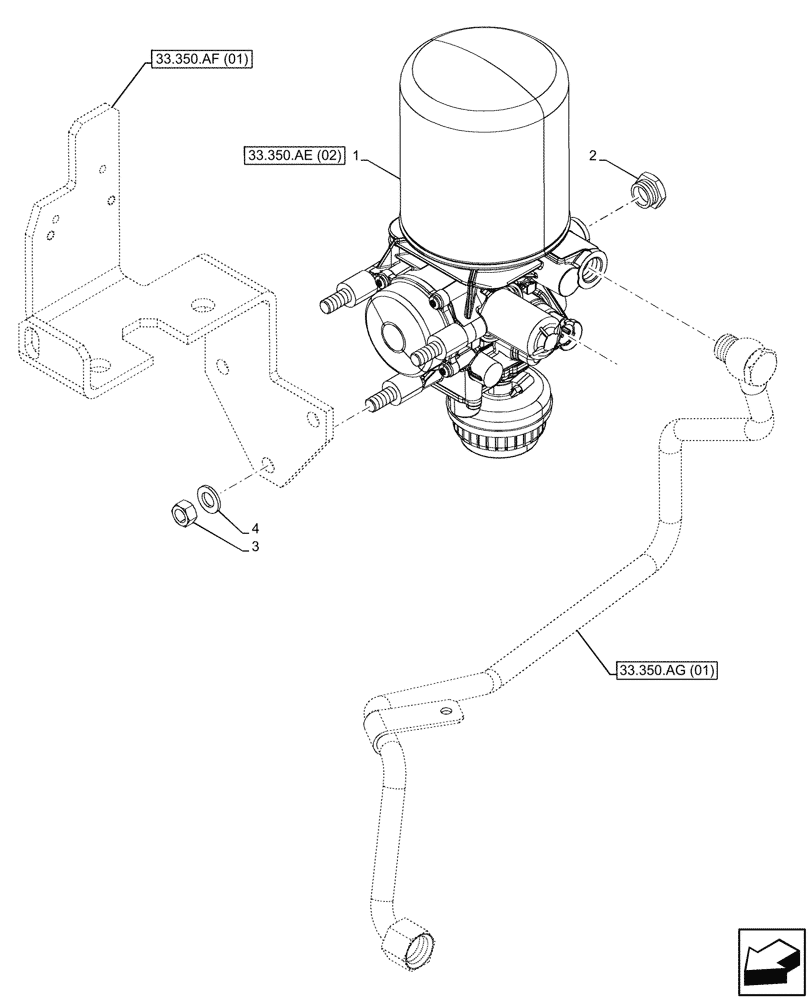 33.350.AF (01)

33.350.AE (02)

1

2

4

3

33.350.AG (01)