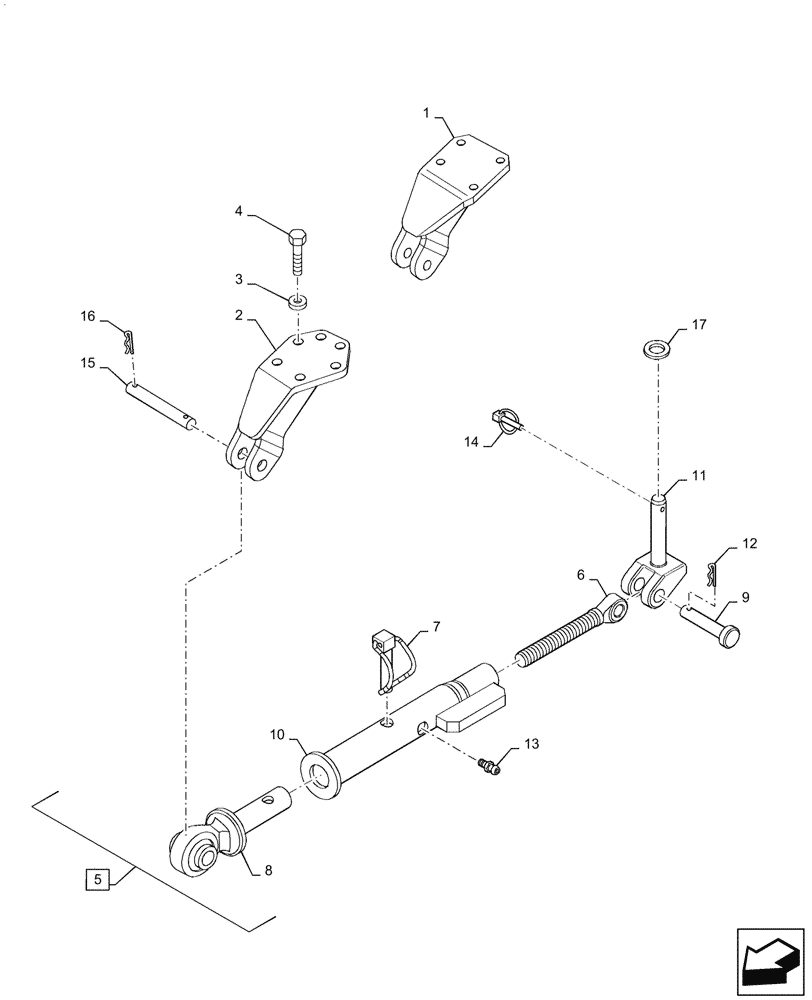 1
4
3
2
16
15
17
14
11
12
6
9
7
10
13
8
5