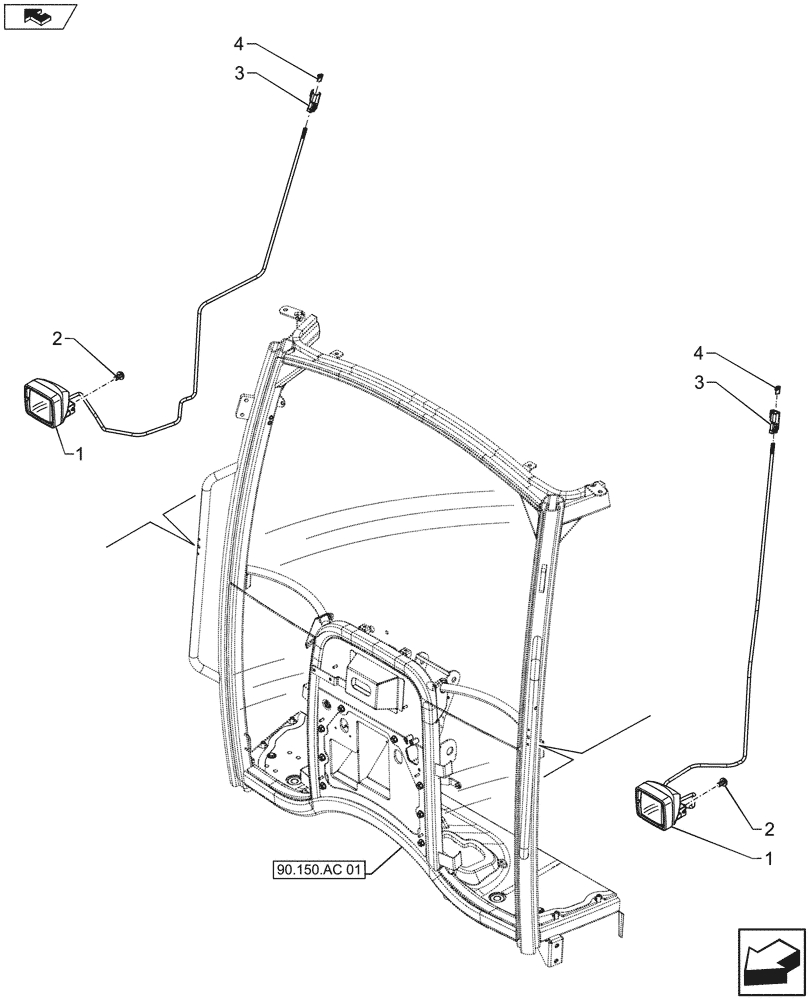 4
3
2
1
4
3
2
1
90.150.AC 01