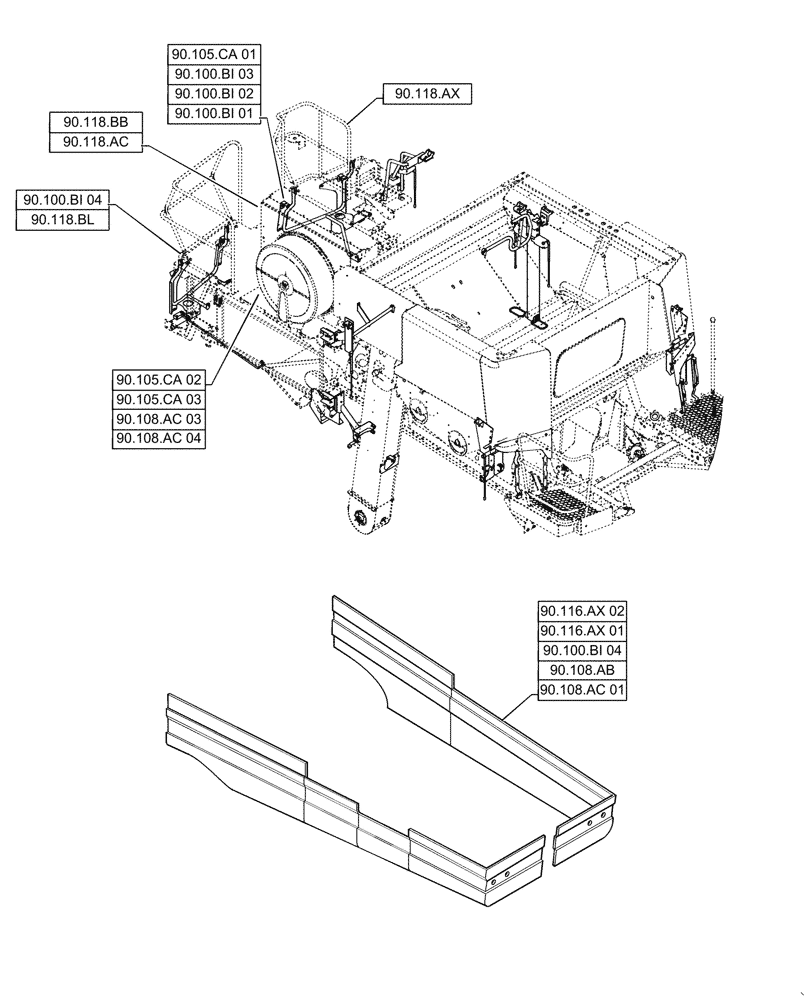 90.105.CA 01
90.100.BI 03
90.100.BI 02
90.100.BI 01

90.118.AX

90.118.BB
90.118.AC

90.100.BI 04
90.118.BL

90.105.CA 02
90.105.CA 03
90.108.AC 03
90.108.AC 04

90.116.AX 02
90.116.AX 01
90.100.BI 04
90.108.AB
90.108.AC 01