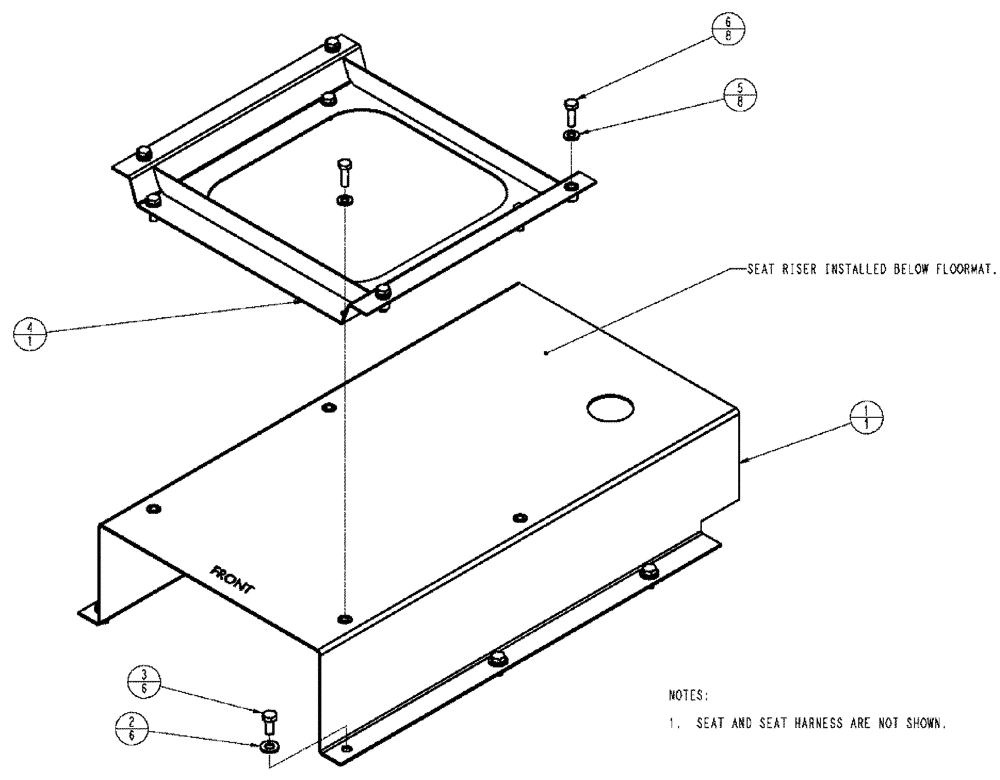 $\frac{6}{8}$

$\frac{5}{8}$

SEAT RISER INSTALLED BELOW FLOORMAT.

$\frac{4}{1}$

$\frac{1}{1}$

FRONT

$\frac{3}{6}$

$\frac{2}{6}$

NOTES:

1. SEAT AND SEAT HARNESS ARE NOT SHOWN.