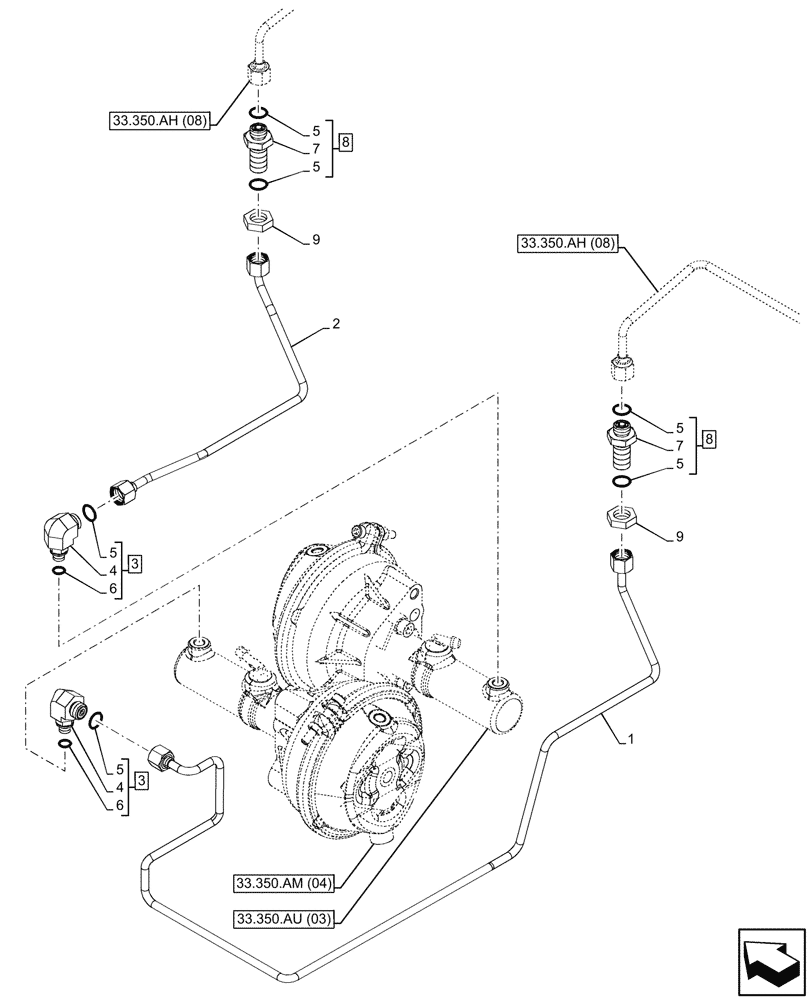 33.350.AH (08)
5
7
5
8
9
2
33.350.AH (08)
5
7
5
8
9
5
4
6
3
5
4
6
3
1
33.350.AM (04)
33.350.AU (03)