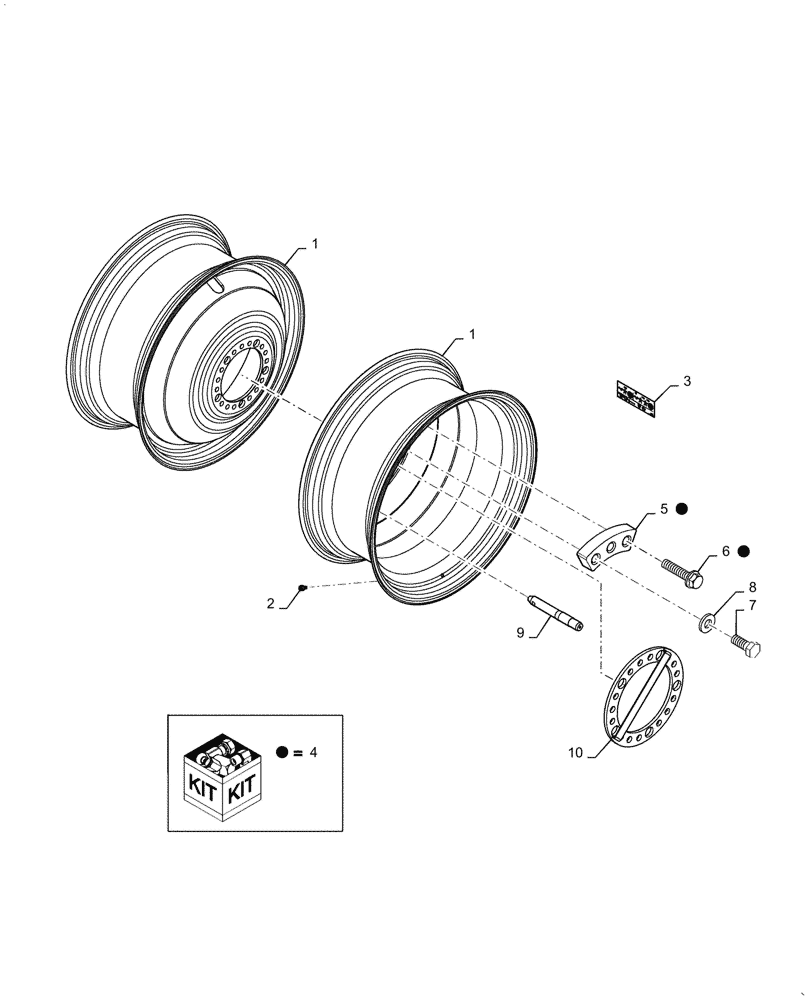 1
1
3
5 ●
6 ●
8
7
2
9
10
KIT KIT
● = 4