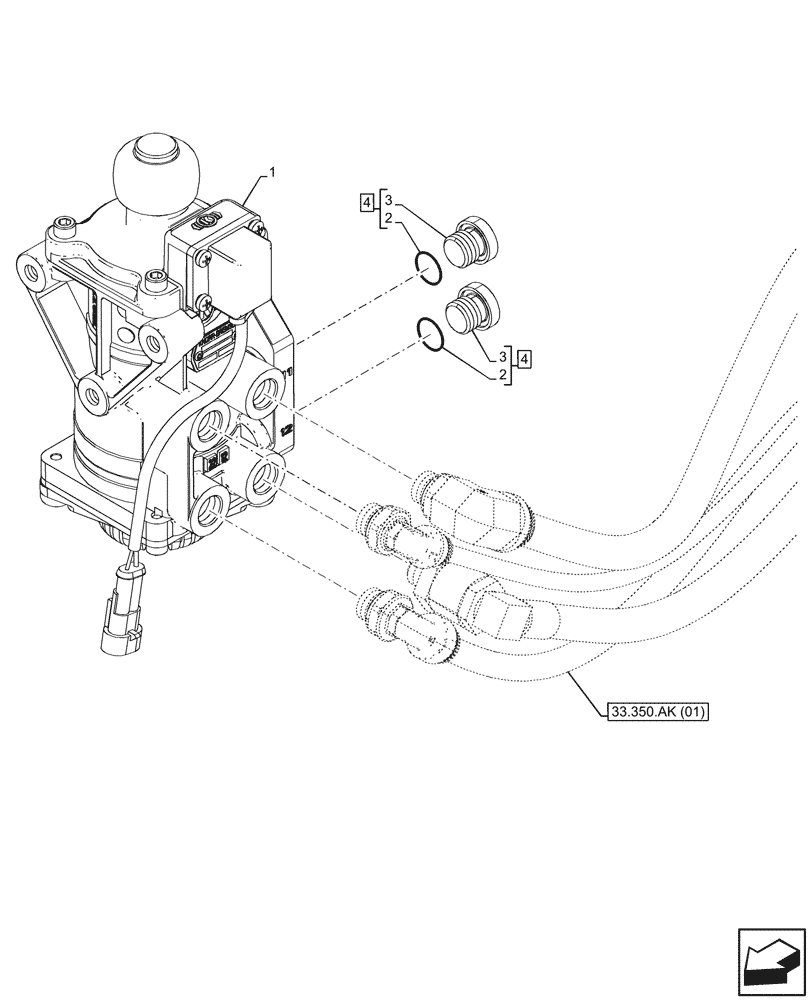 1
4
3
2
3
2
4
33.350.AK (01)