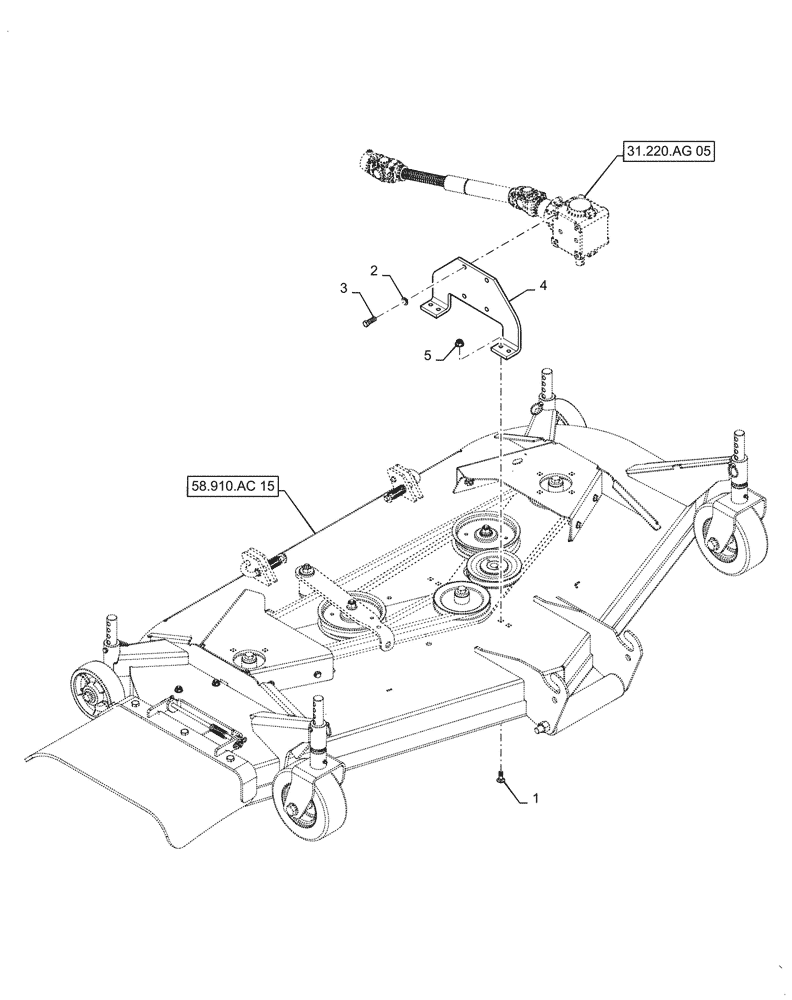 31.220.AG 05

2

3

4

5

58.910.AC 15

1