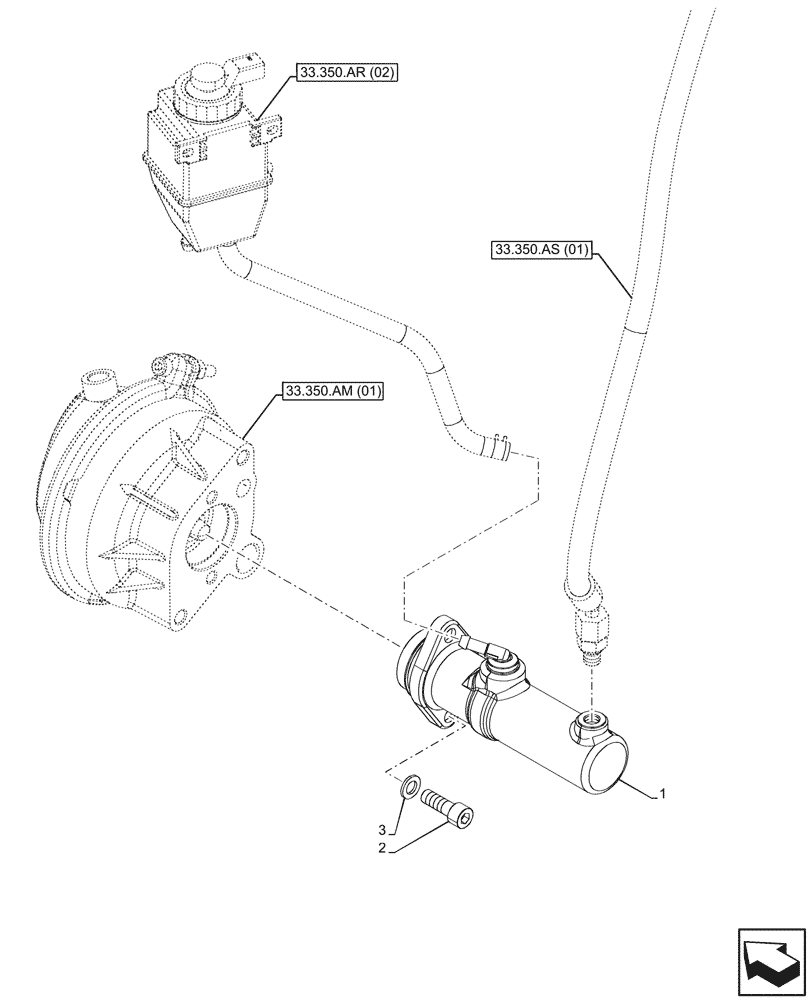 33.350.AR (02)

33.350.AS (01)

33.350.AM (01)

1

3

2