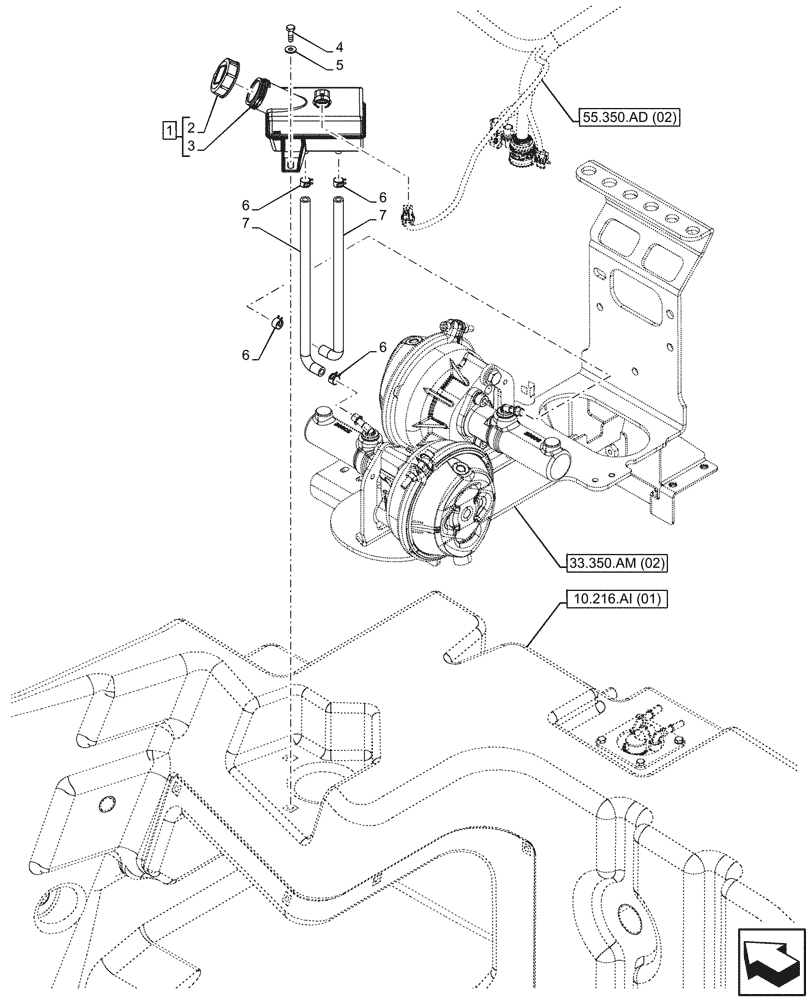 4
5
1
2
3
55.350.AD (02)
6
6
7
7
6
6
33.350.AM (02)
10.216.AI (01)