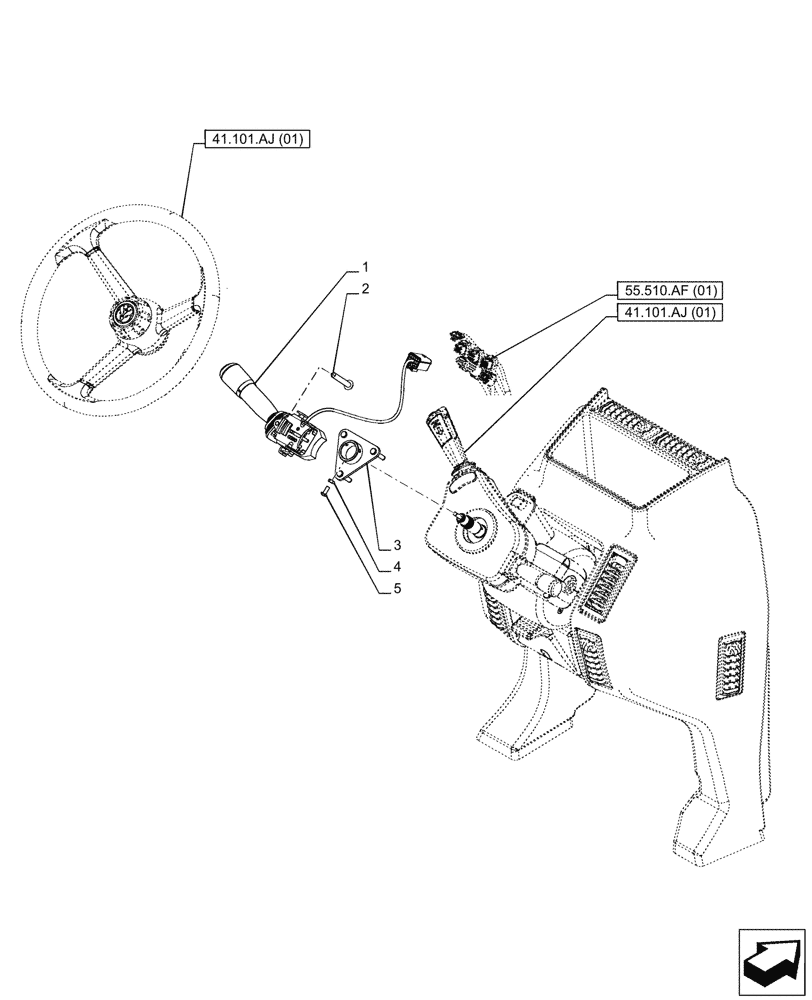 41.101.AJ (01)

1

2

55.510.AF (01)

41.101.AJ (01)

3

4

5