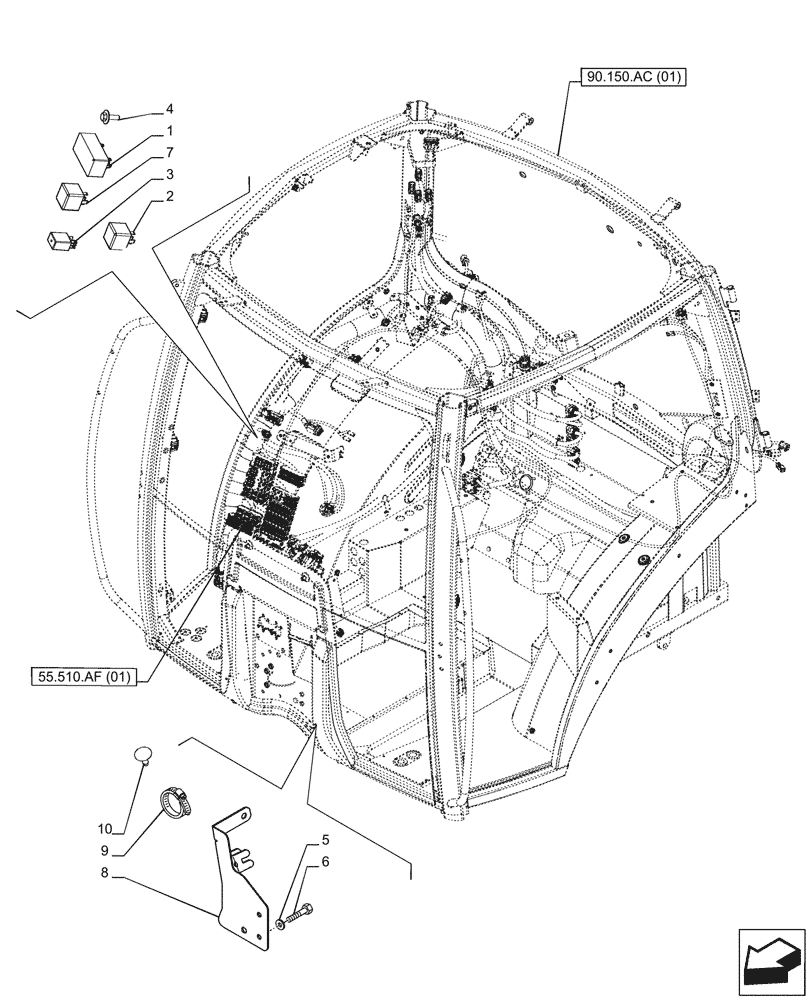 90.150.AC (01)

4
1
7
3
2

55.510.AF (01)

10
9
8
5
6