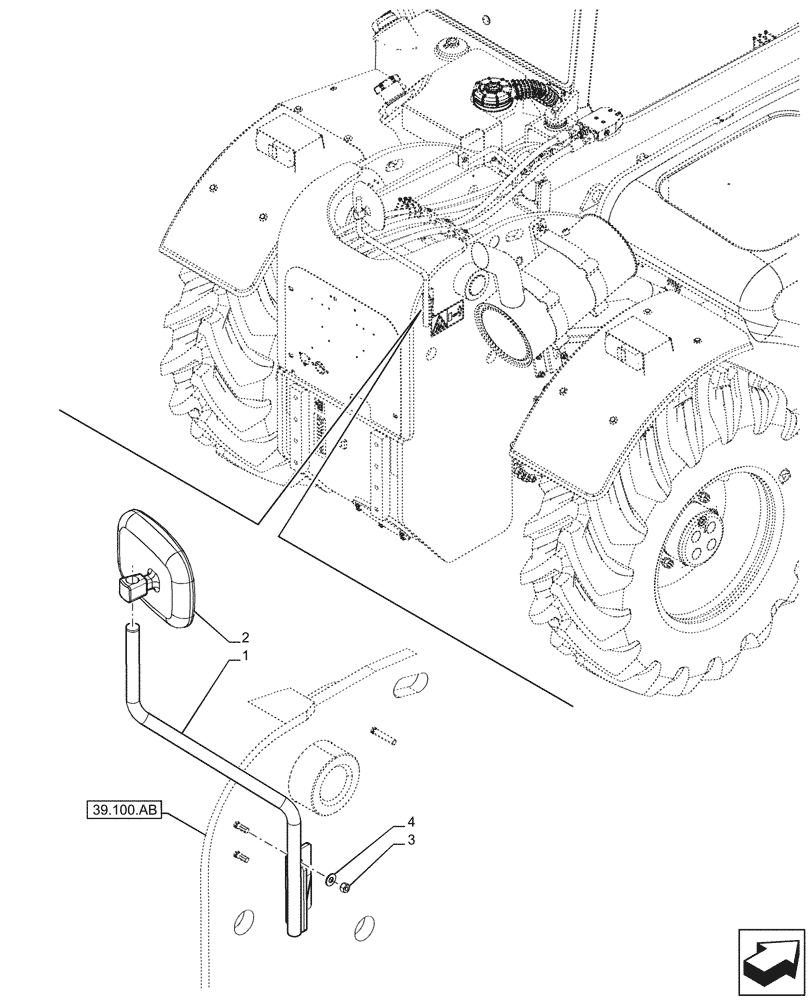 2
1
39.100.AB
4
3