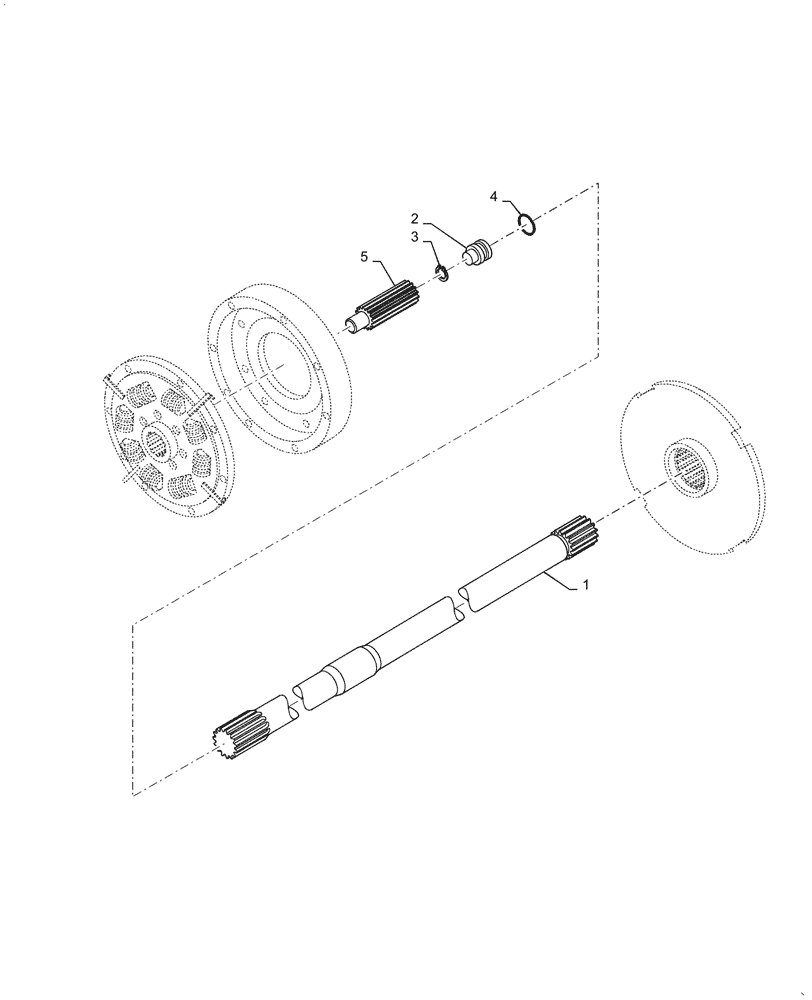 4
2
3
5
1