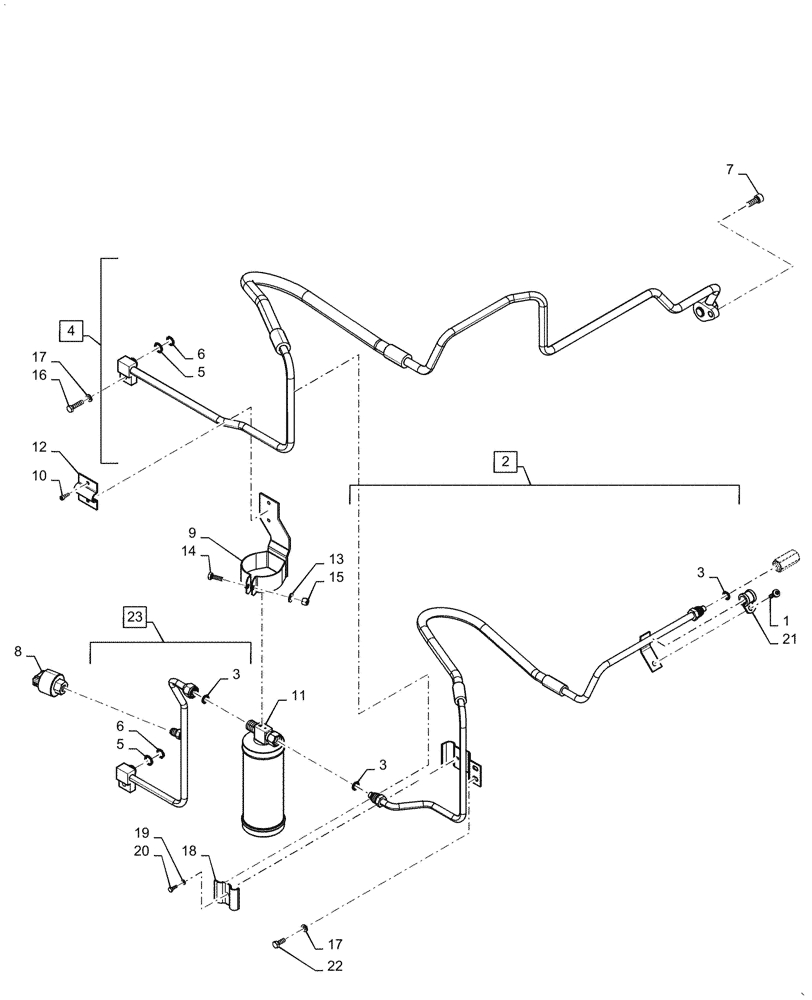 7

4

6
5
17
16

12

10

2

9
14

13
15

3

1
21

23

8

3

11

6
5

3

19
20

18

17
22