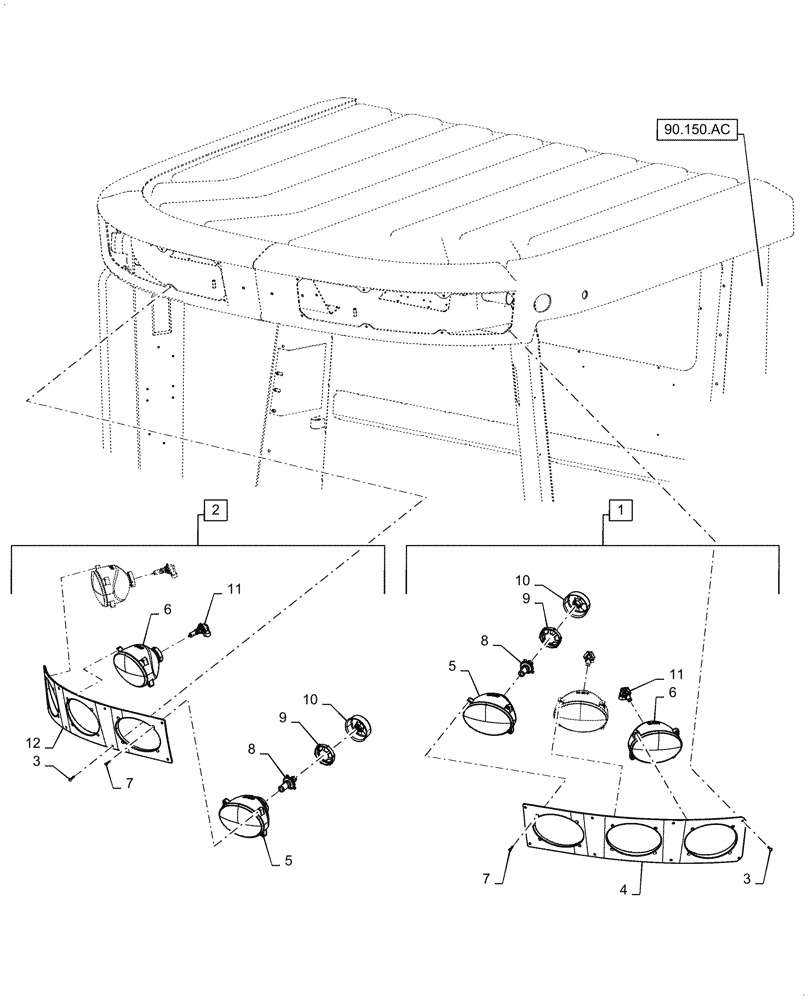 90.150.AC

2

1

11

6

12

3

7

10

9

8

5

10

9

8

5

11

6

7

4

3