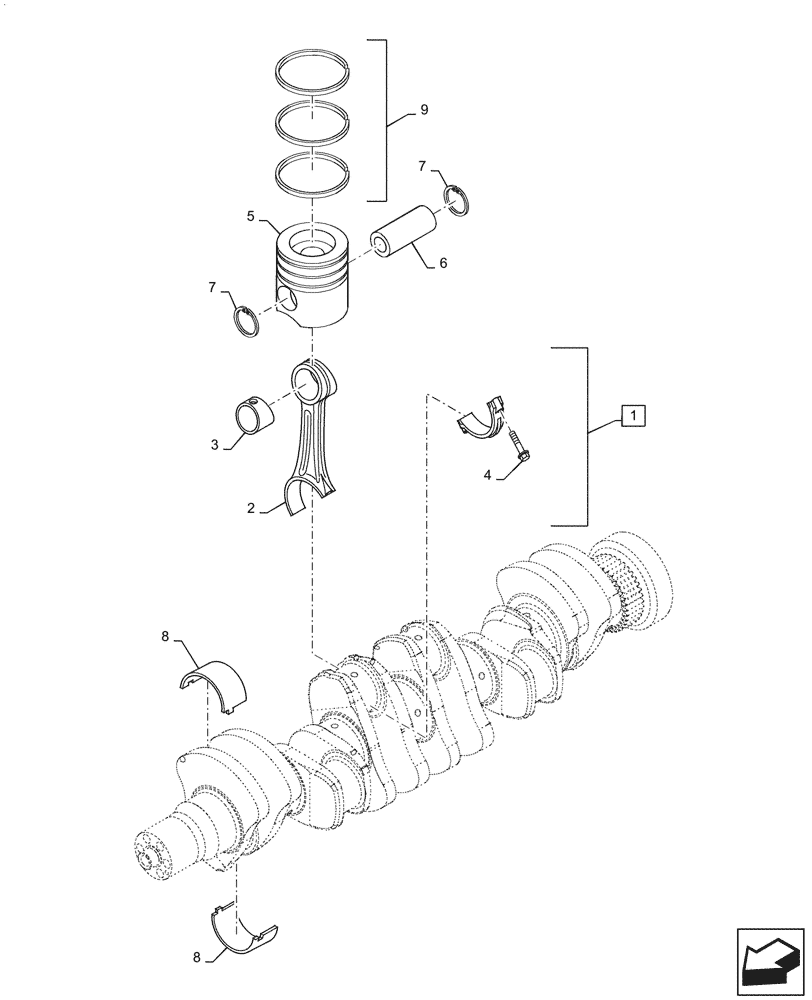 9
7
5
6
7
1
3
4
2
8
8