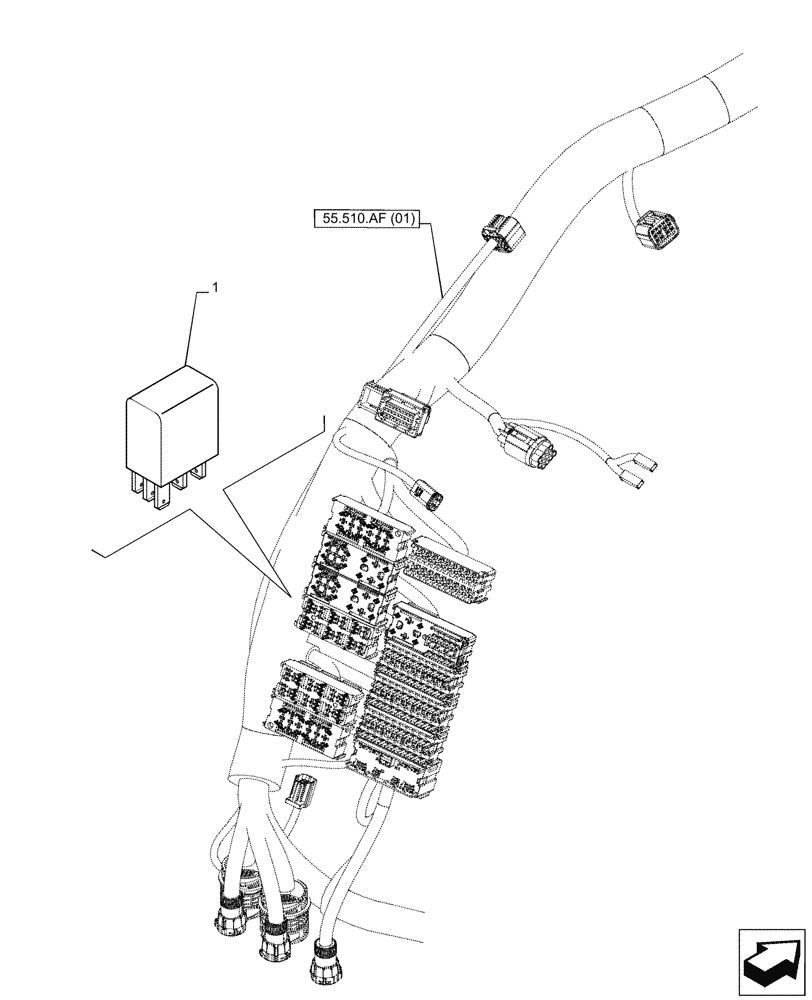 55.510.AF (01)

1