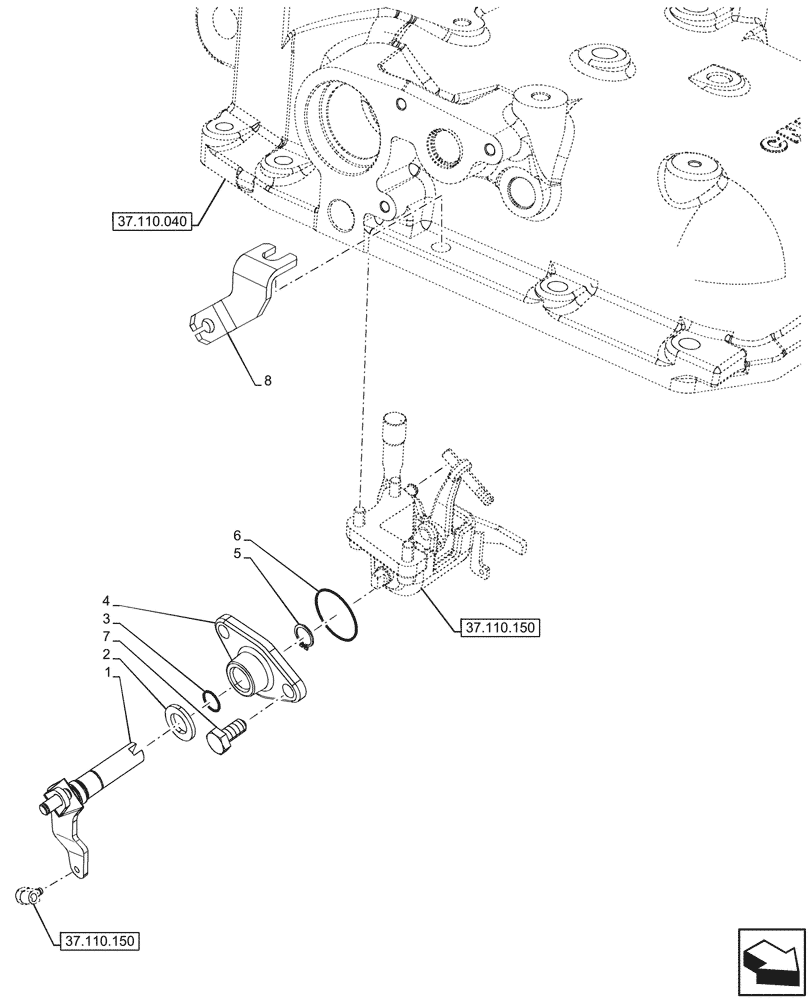 37.110.040

8

6
5
4
3
7
2
1

37.110.150

37.110.150