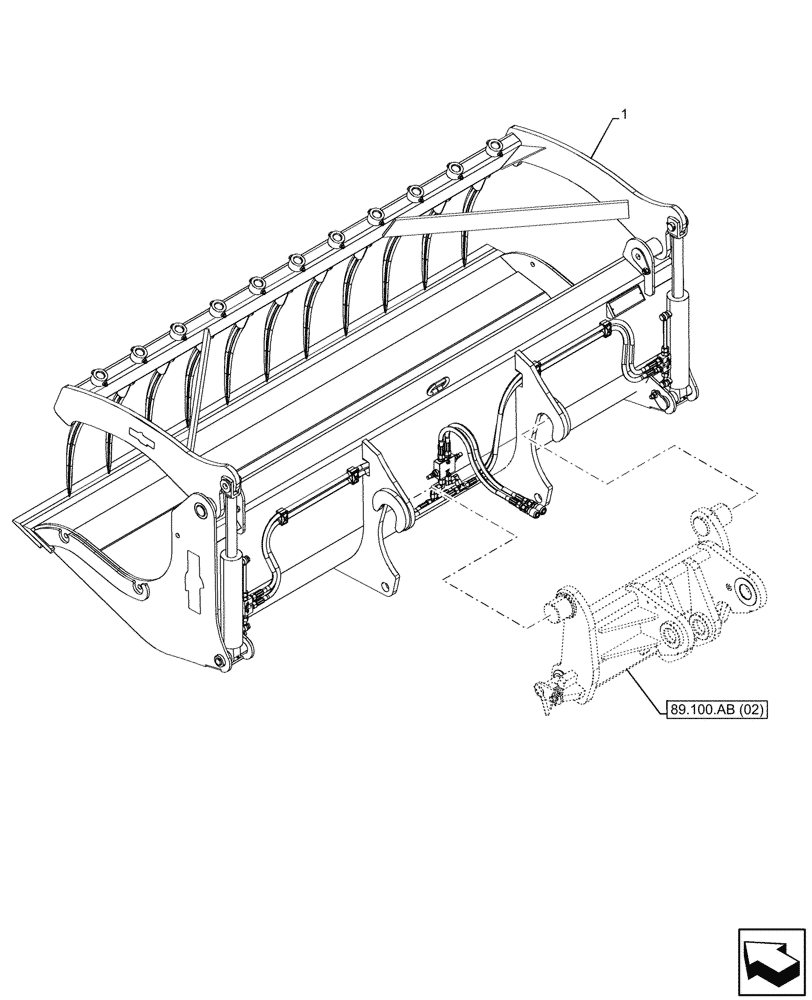 1

89.100.AB (02)