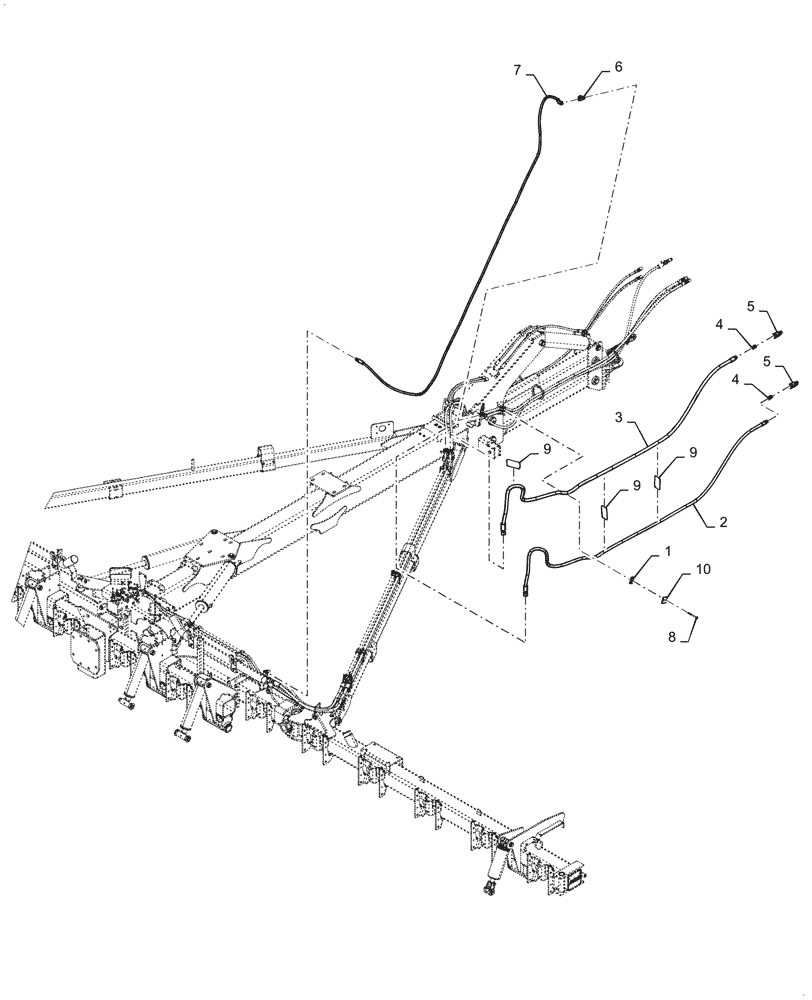 7
6
5
4
5
4
3
9
9
9
2
1
10
8