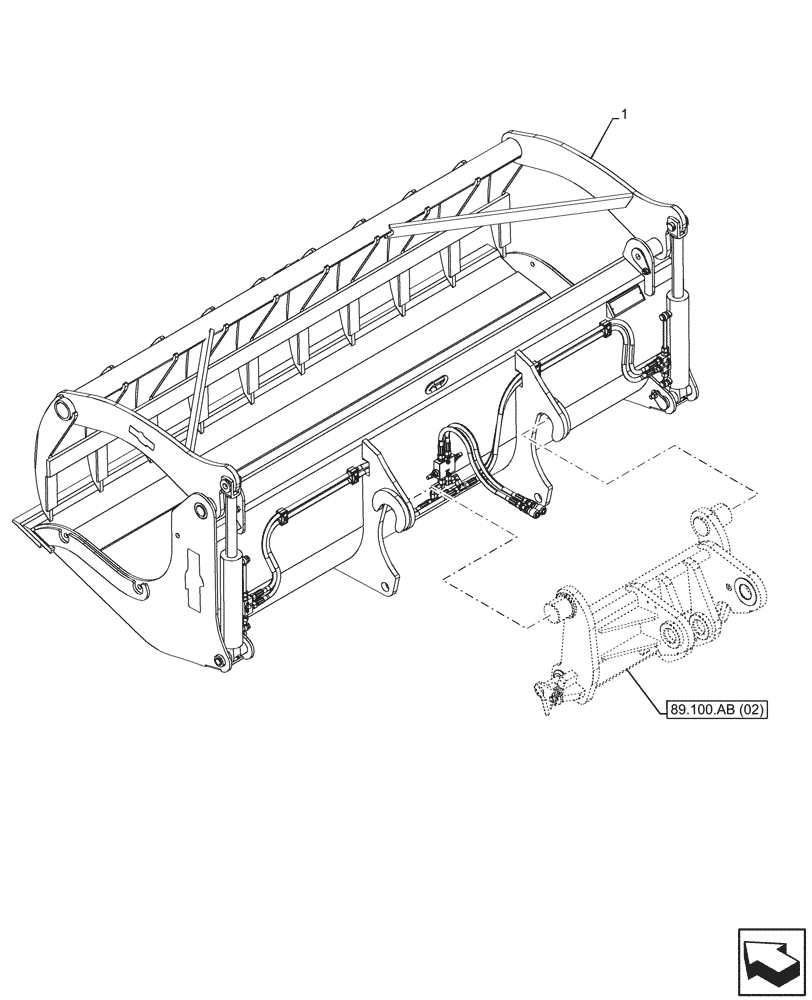 1

89.100.AB (02)