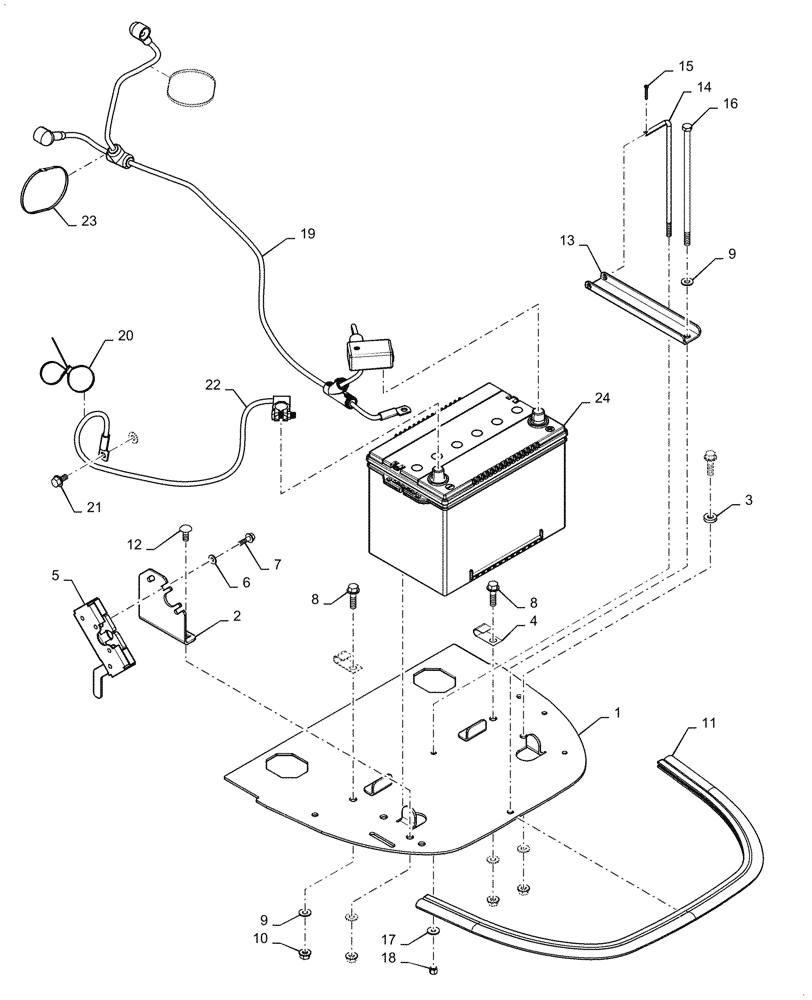 15
14
16
23
19
13
9
20
22
24
21
3
12
7
6
5
2
8
8
4
1
11
9
10
17
18