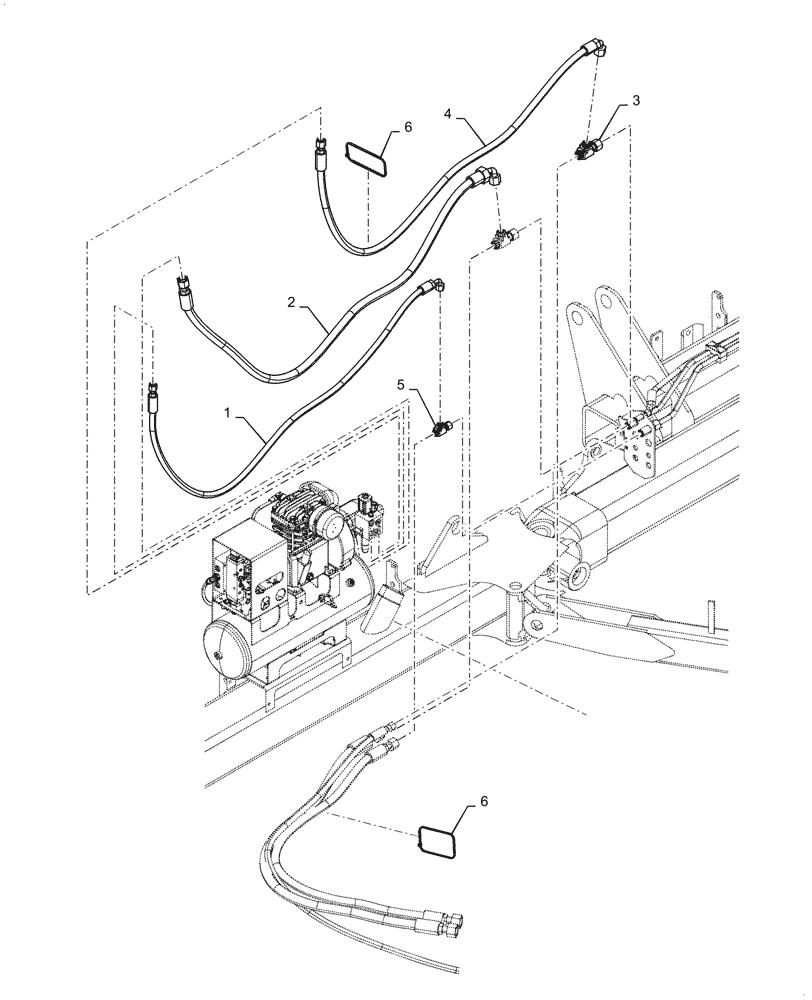 6
4
3
2
5
1
6