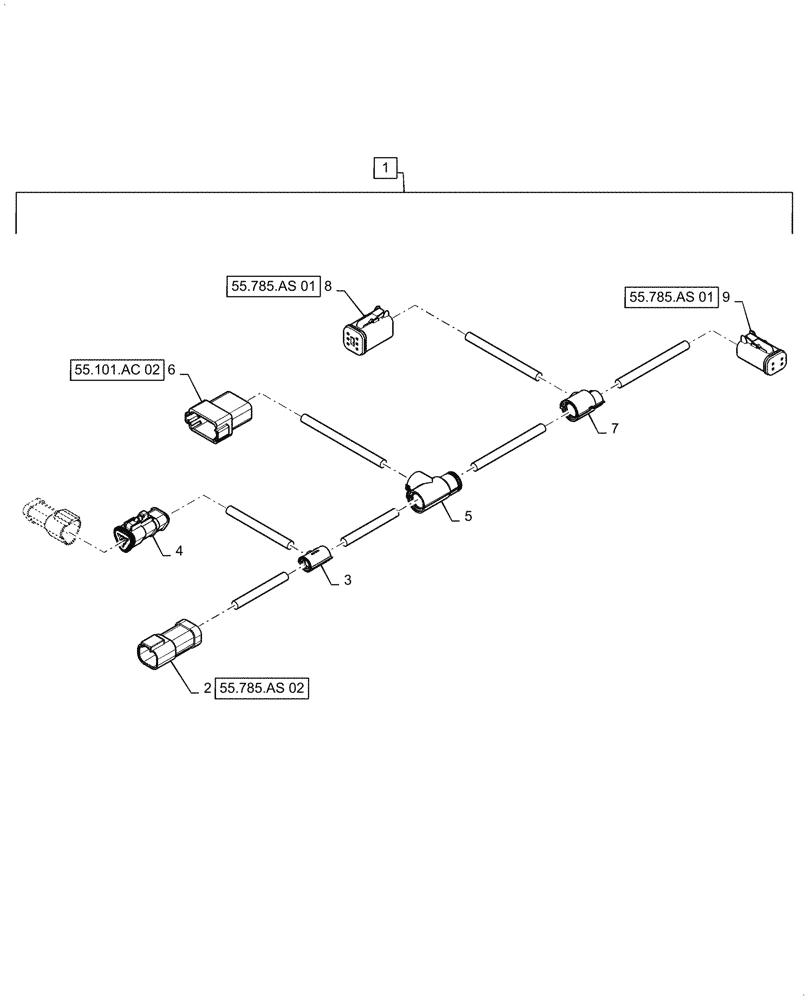 1

55.785.AS 01 8

55.785.AS 01 9

55.101.AC 02 6

7

5

4

3

2 55.785.AS 02