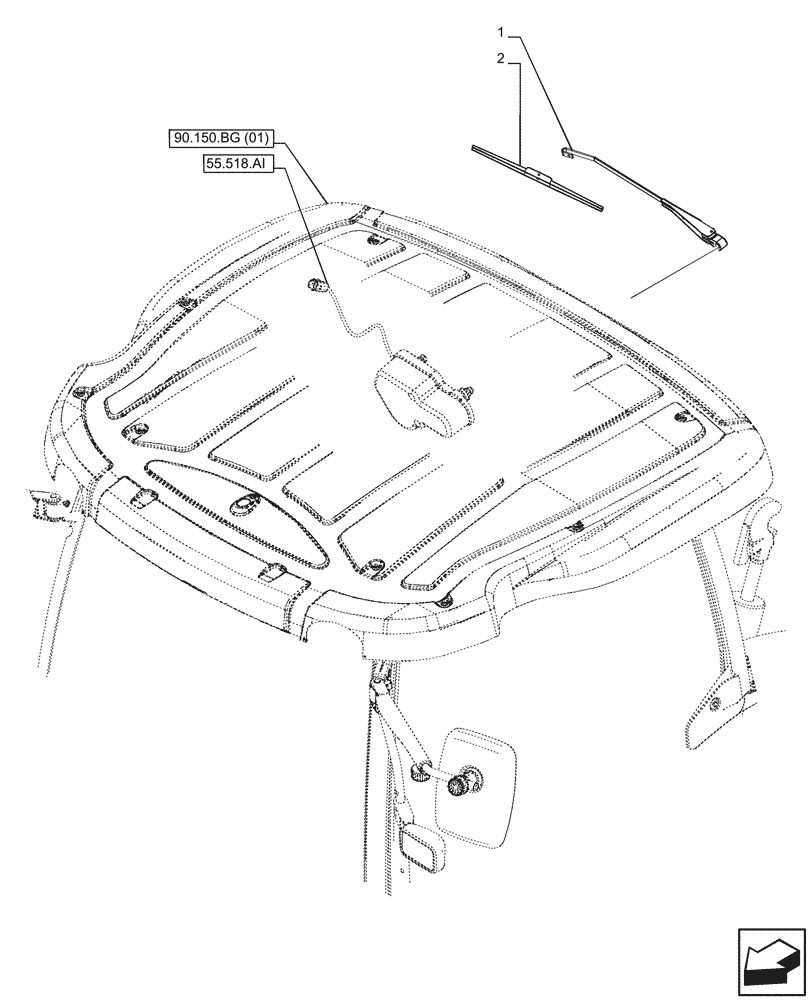 1
2
90.150.BG (01)
55.518.AI