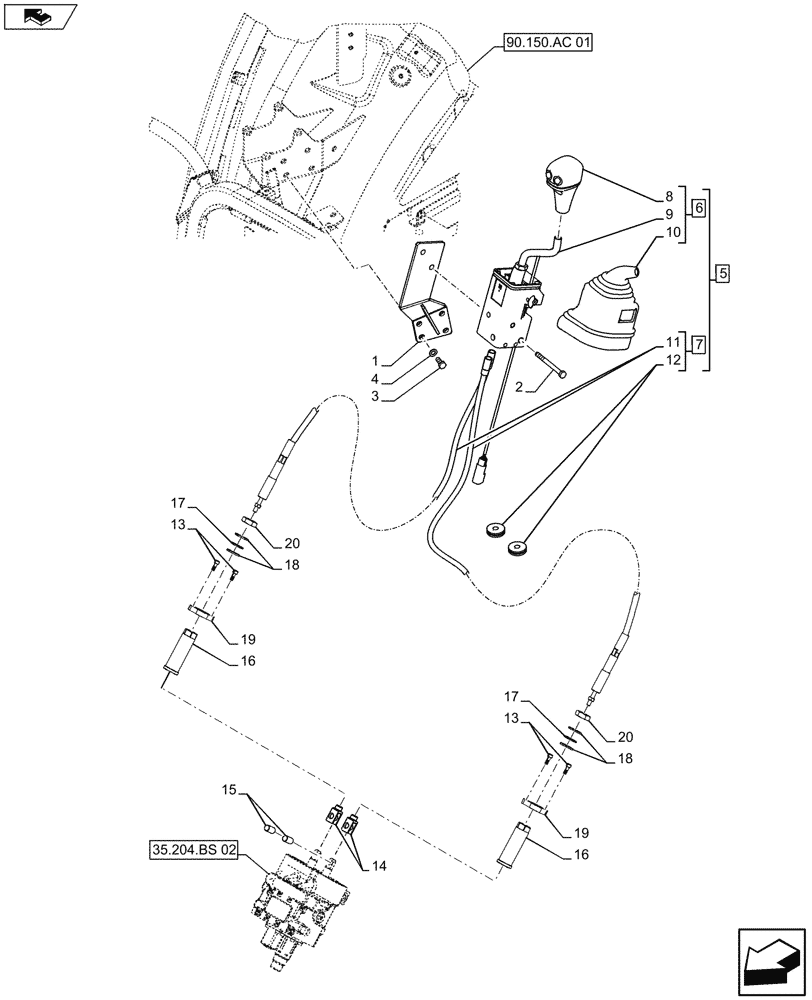 90.150.AC 01

8
9
10
6
5
11
12
7
1
4
3
2
17
13
20
18
19
16
17
13
20
18
19
16
15
14
35.204.BS 02