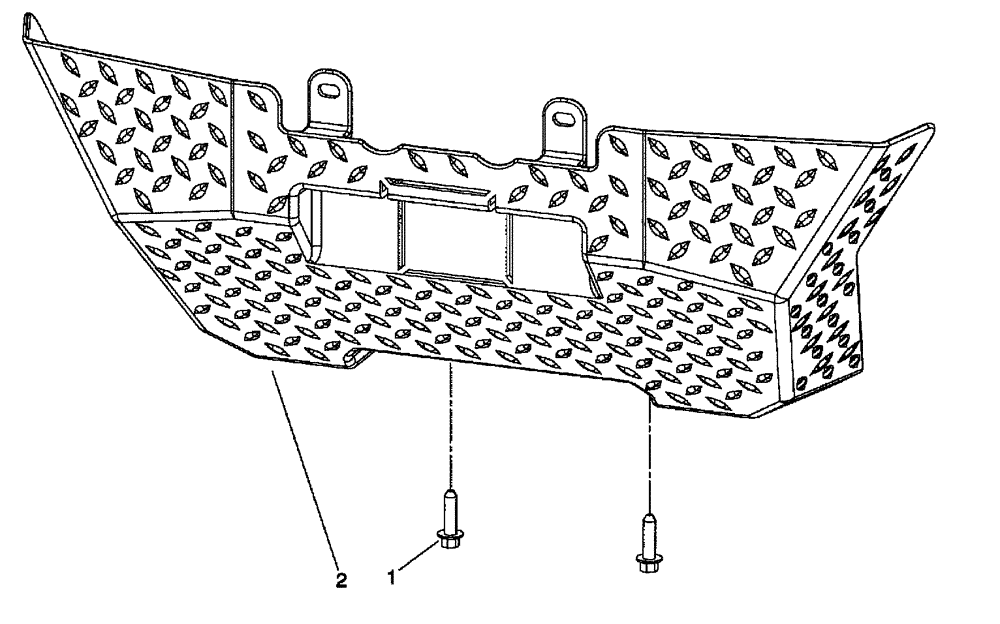 2 1