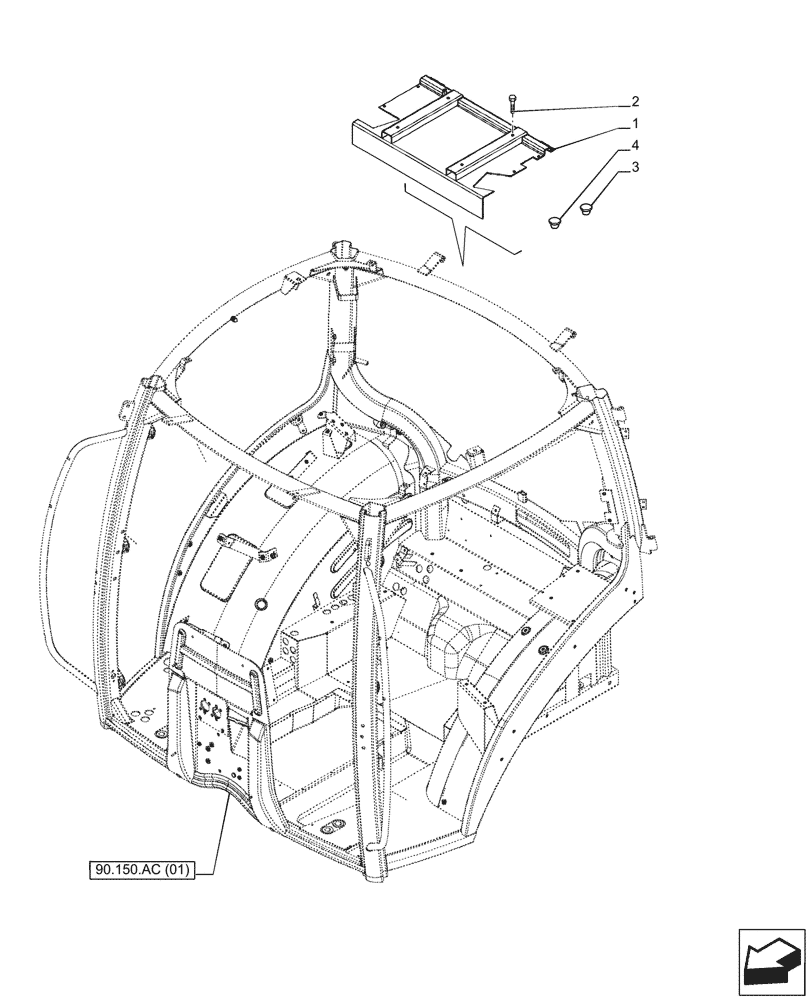 2
1
4
3
90.150.AC (01)