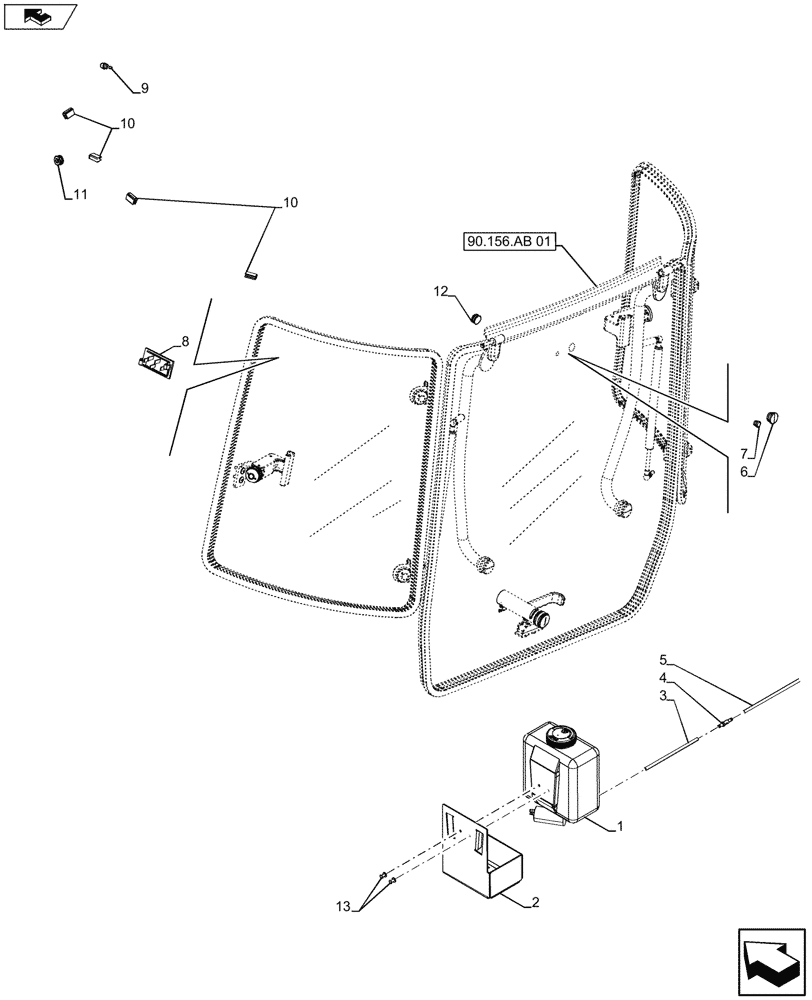 9
10
11
10
90.156.AB 01
12
8
7
6
5
4
3
1
2
13