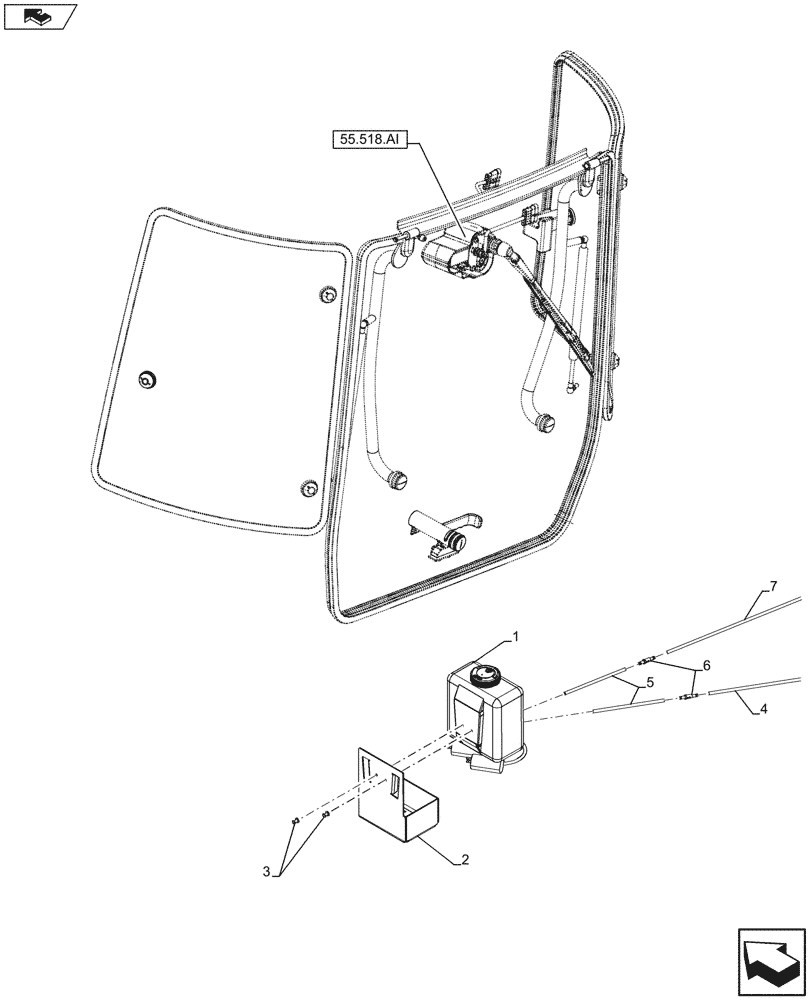 55.518.AI
7
1
6
5
4
3
2