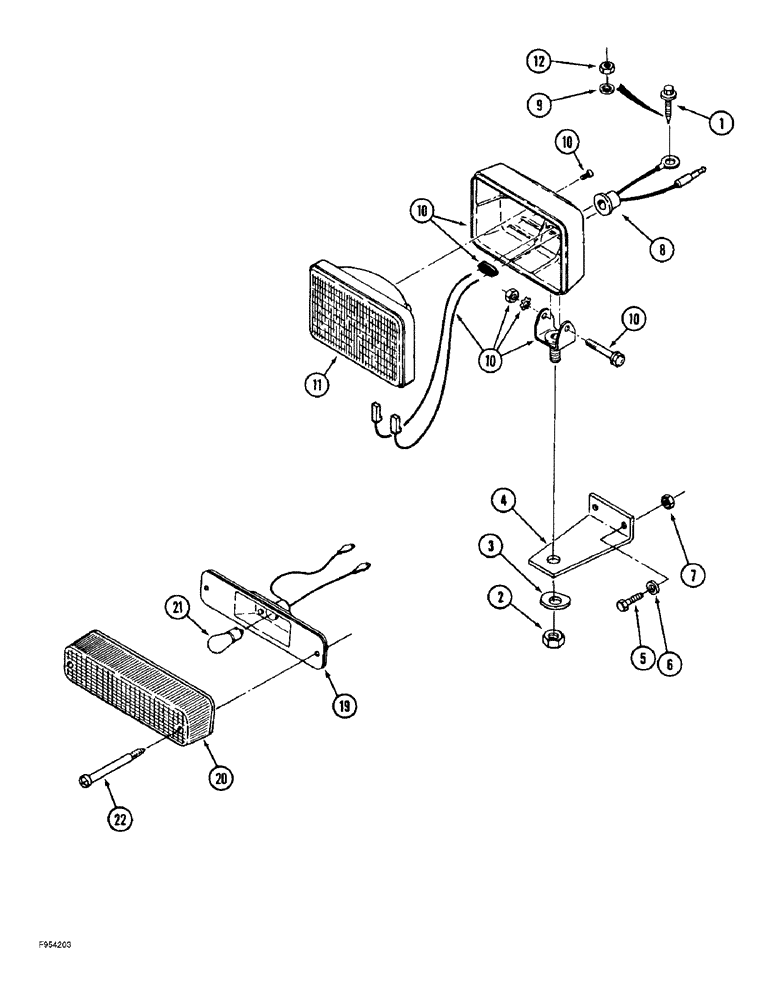 12
9
1
10
10
8
11
10
10
4
7
3
2
5
6
21
19
20
22
F954203