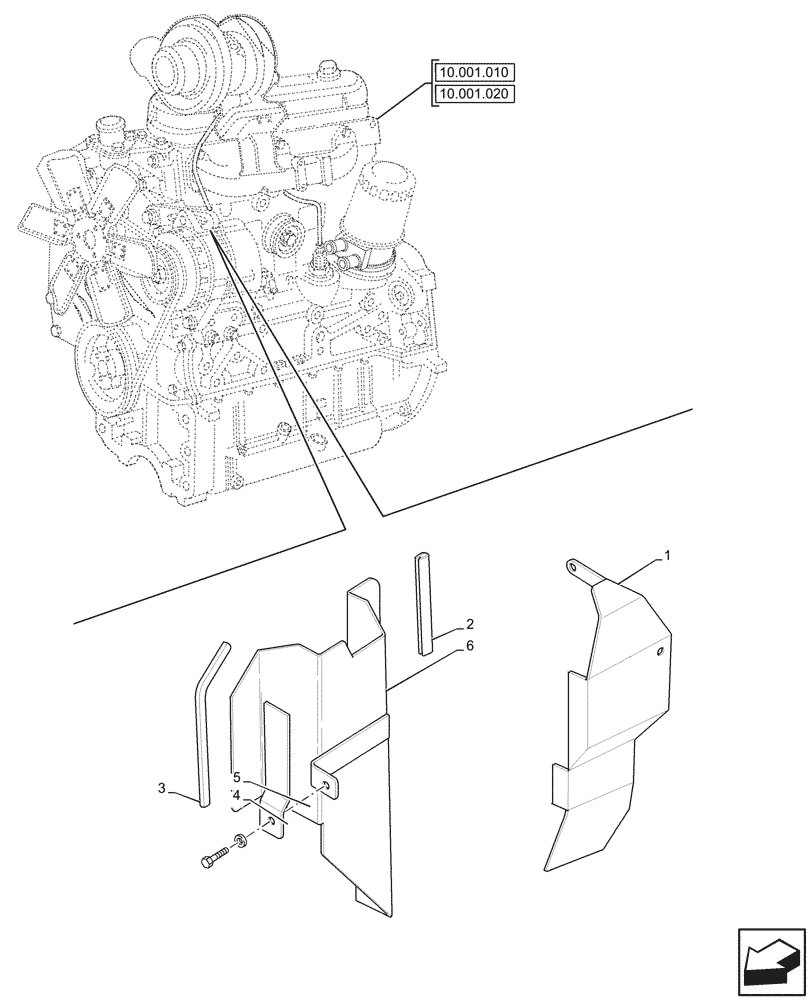 10.001.010
10.001.020

1
2
6
3
5
4