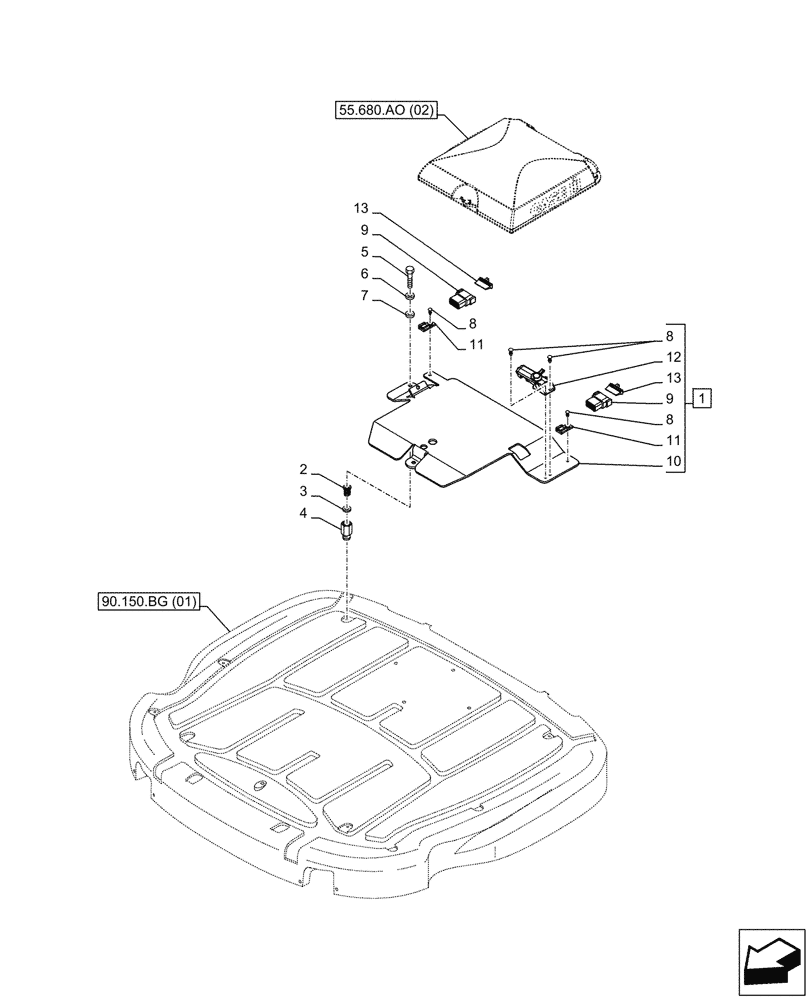 55.680.AO (02)

13
9
5
6
7
8
11

8
12
13
9
8
11
10
1

2
3
4

90.150.BG (01)