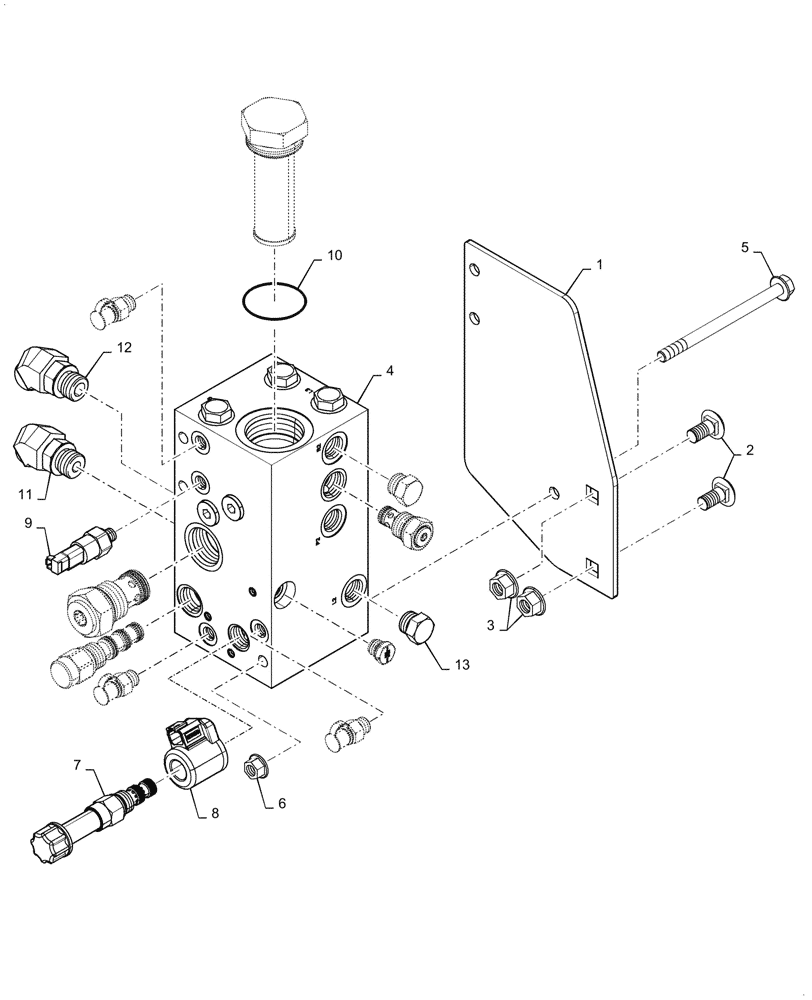 10
1
5
12
4
2
11
9
3
13
7
8
6