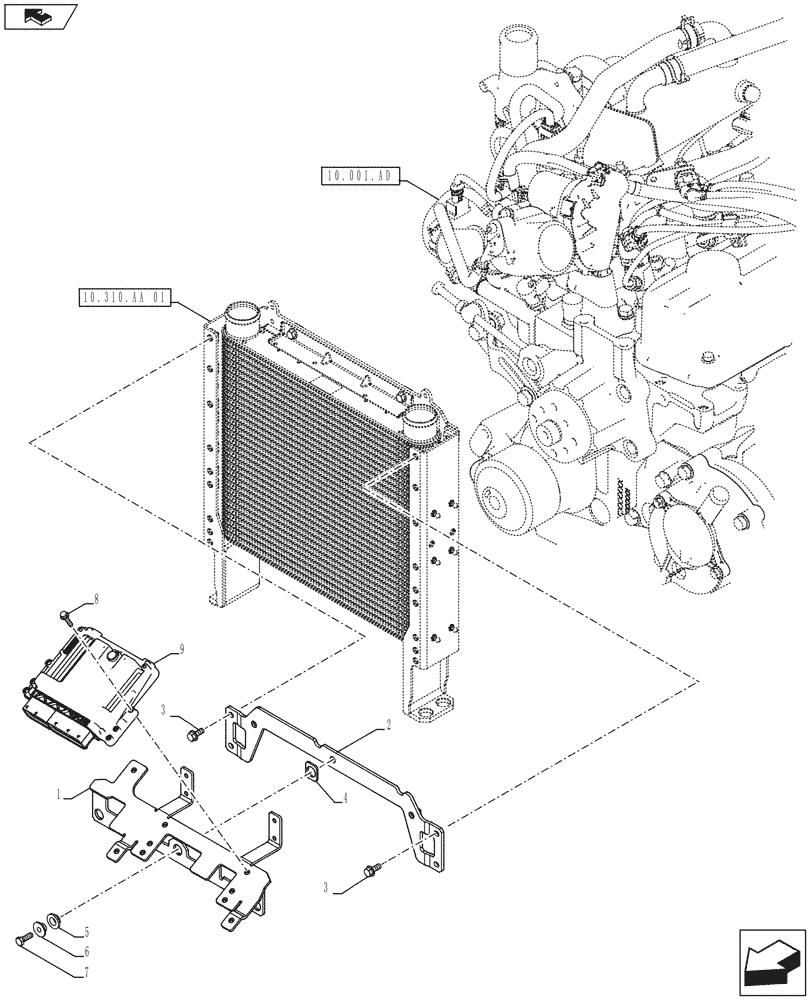 10.001.AD
10.310.AA 01
8
9
3
2
1
4
3
5
6
7